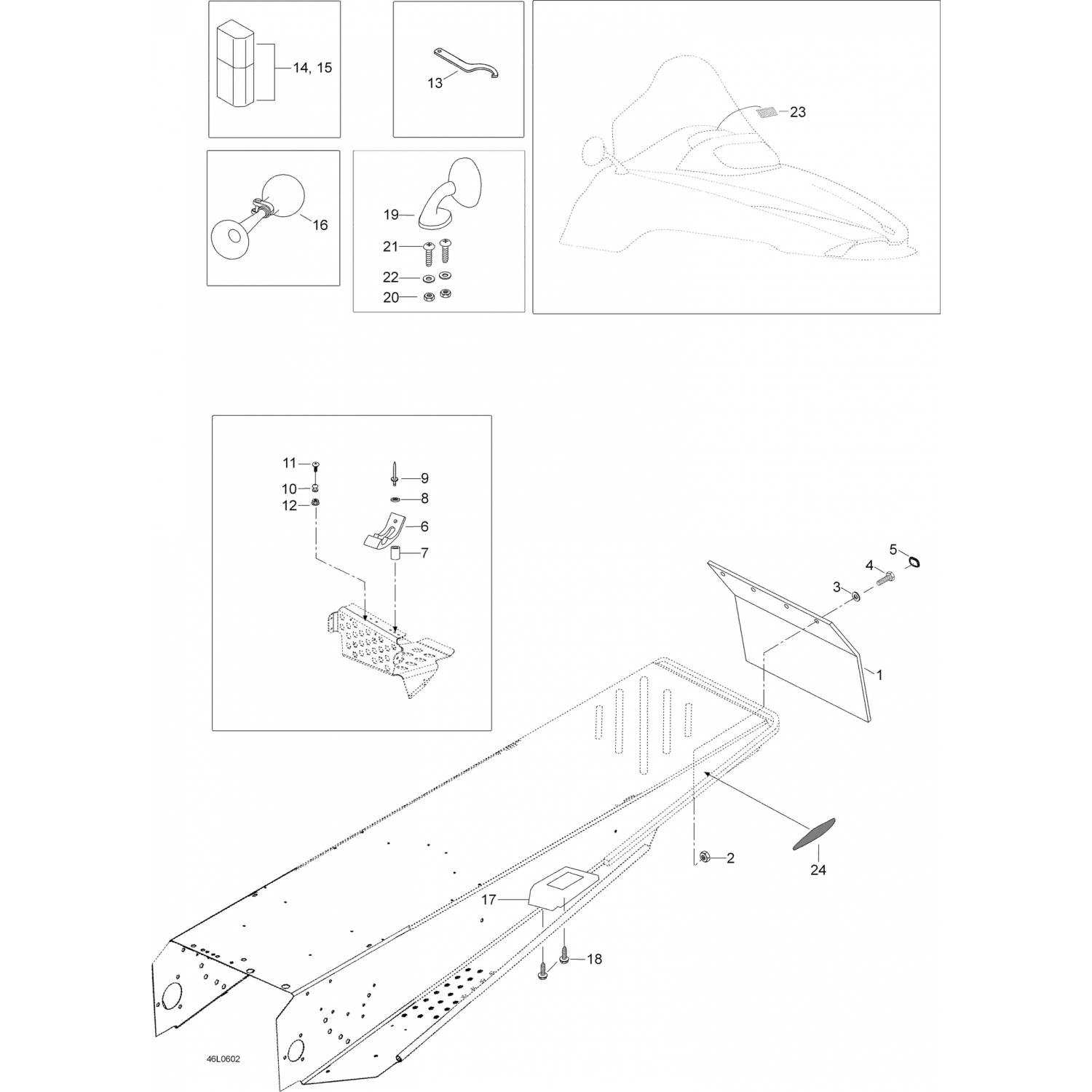 14, 15

13

23

16

19

21

22

20

11

10

12

9

8

6

7

5

4

3

1

2

24

17

18

46L0602