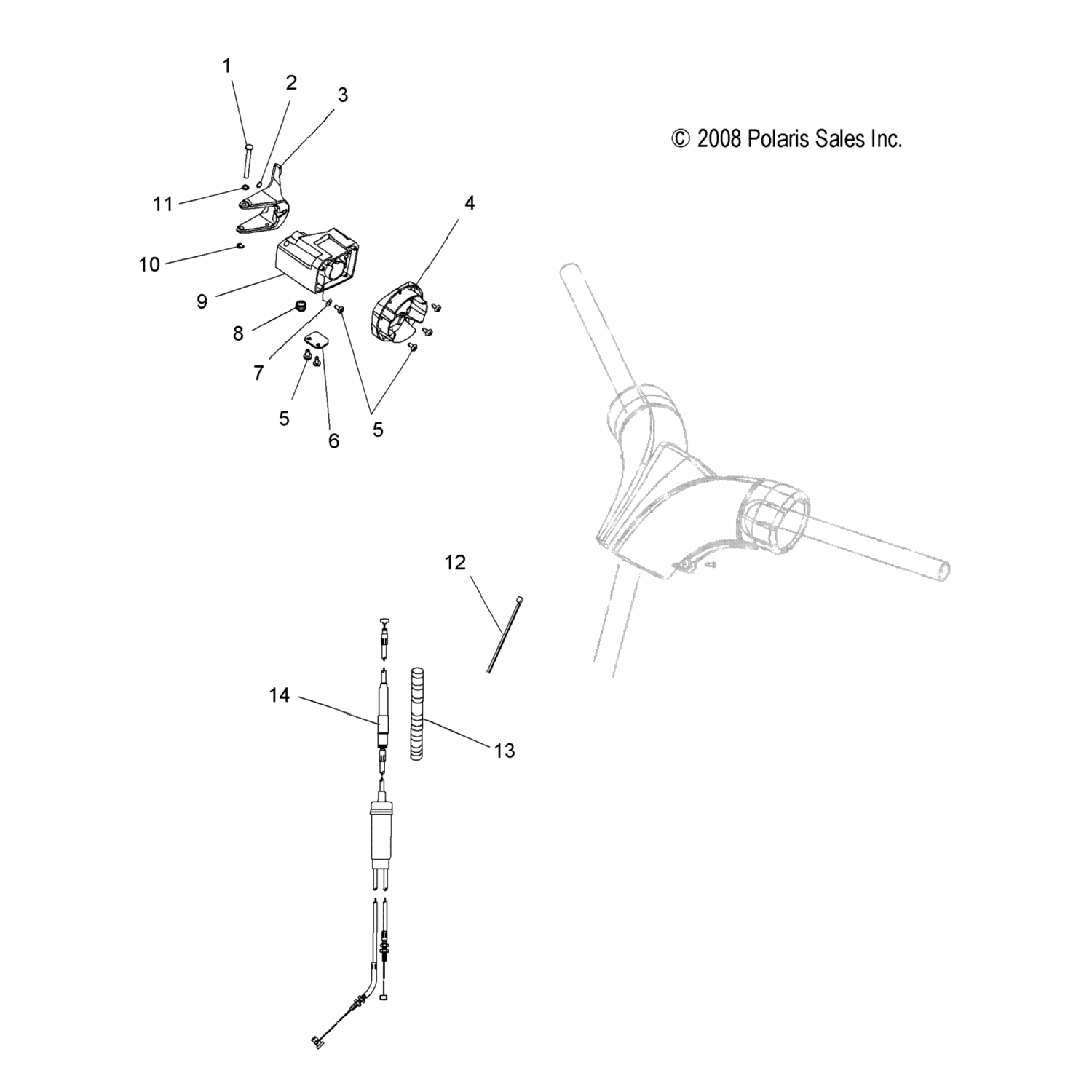 1
2
3
© 2008 Polaris Sales Inc.
11
4
10
9
8
7
5
6
5
12
14
13