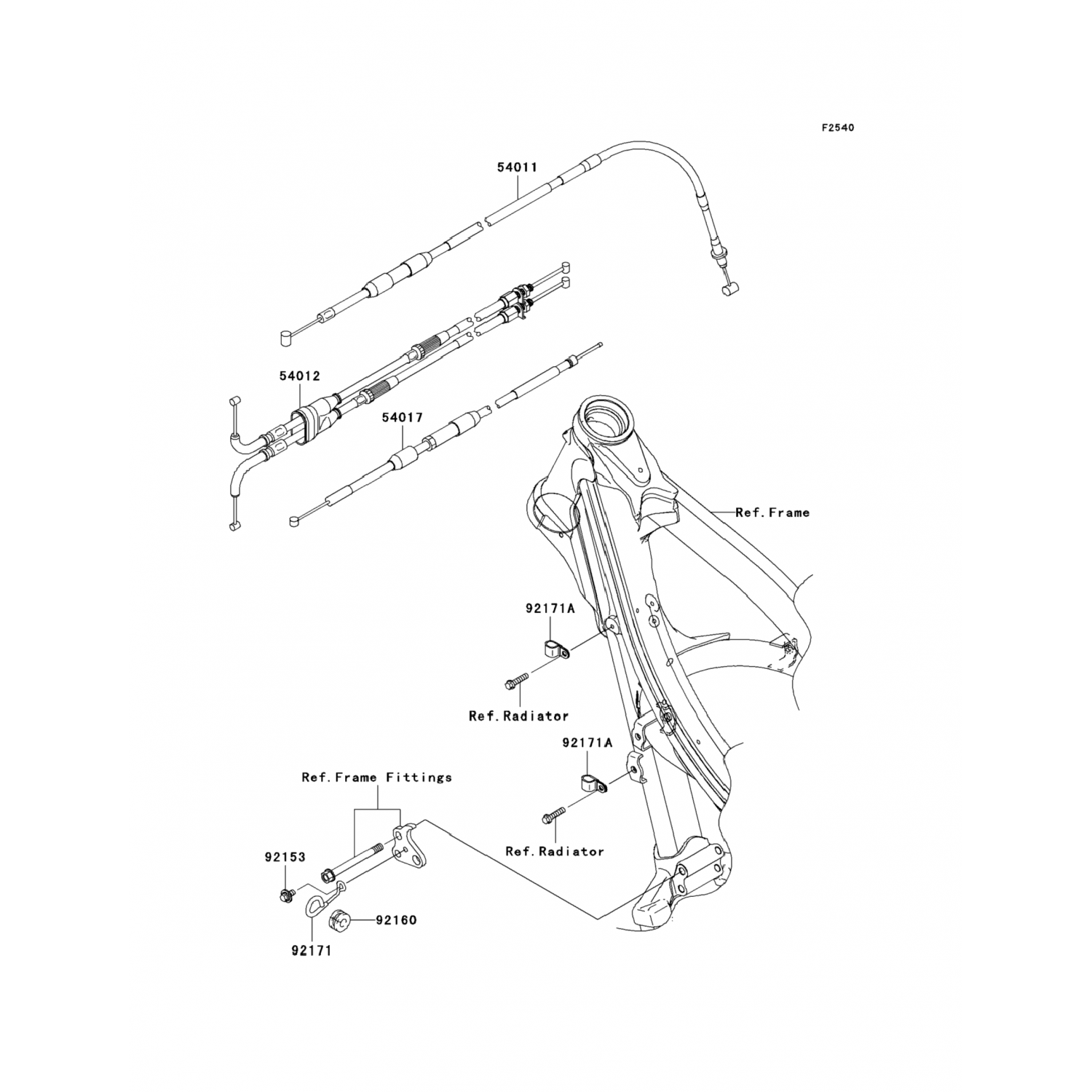 F2540

54011

54012

54017

Ref.Frame

92171A

Ref.Radiator

92171A

Ref.Frame Fittings

Ref.Radiator

92153

92160

92171