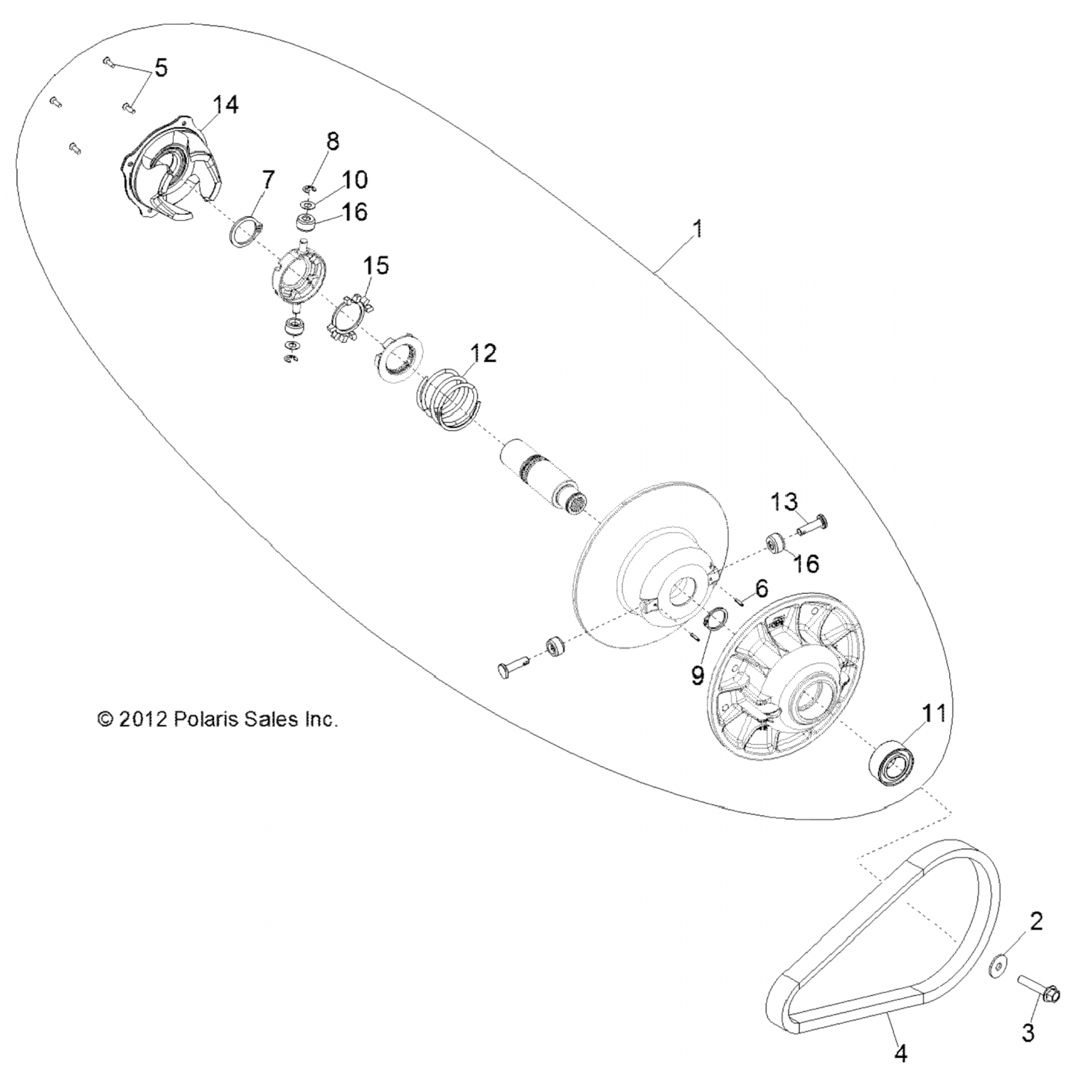 5
14
8
7
10
16
1
15
12
13
16
6
9
© 2012 Polaris Sales Inc.
11
2
3
4