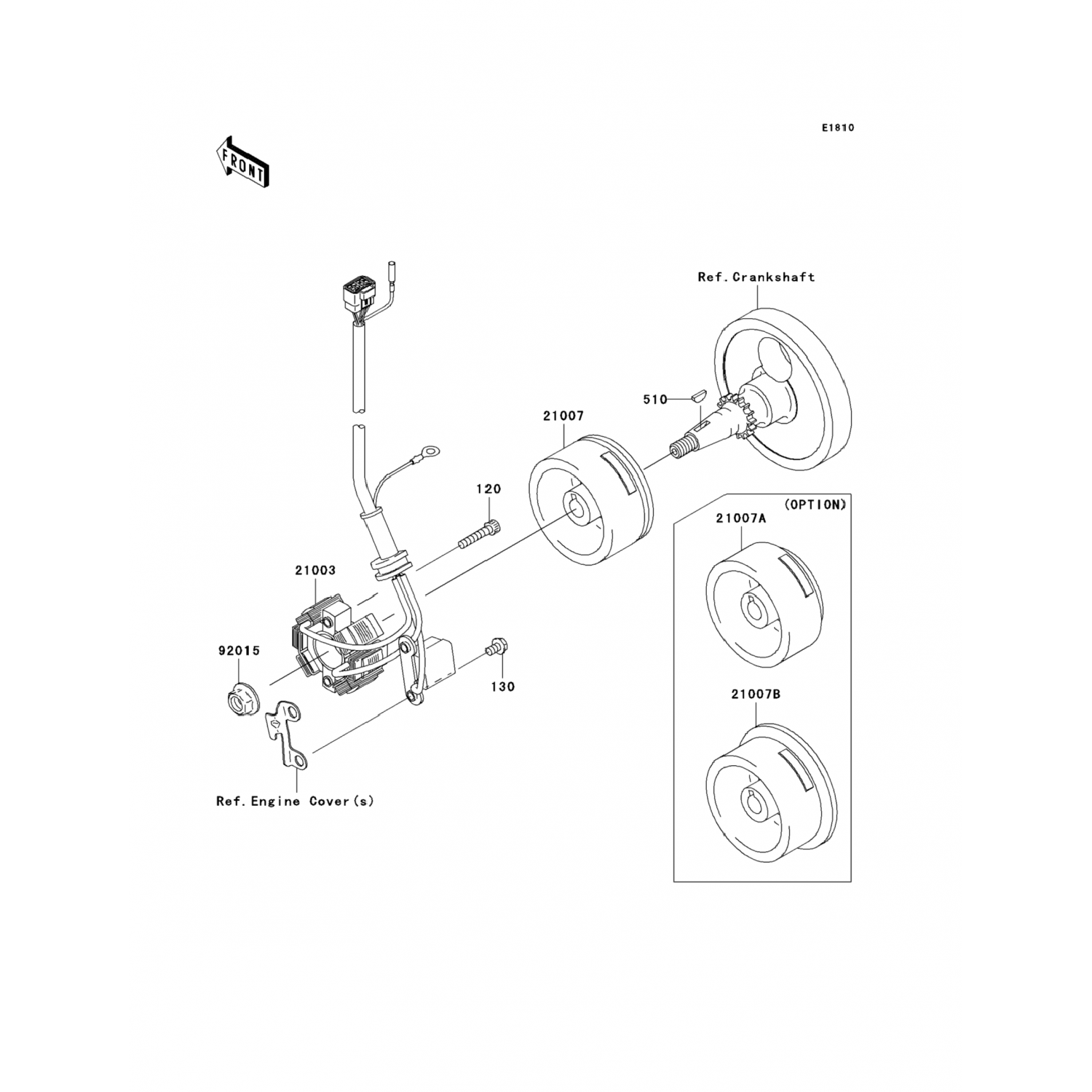 E1810

FRONT

Ref.Crankshaft

510

21007

120

(OPTION)

21007A

21003

92015

130

21007B

Ref.Engine Cover(s)