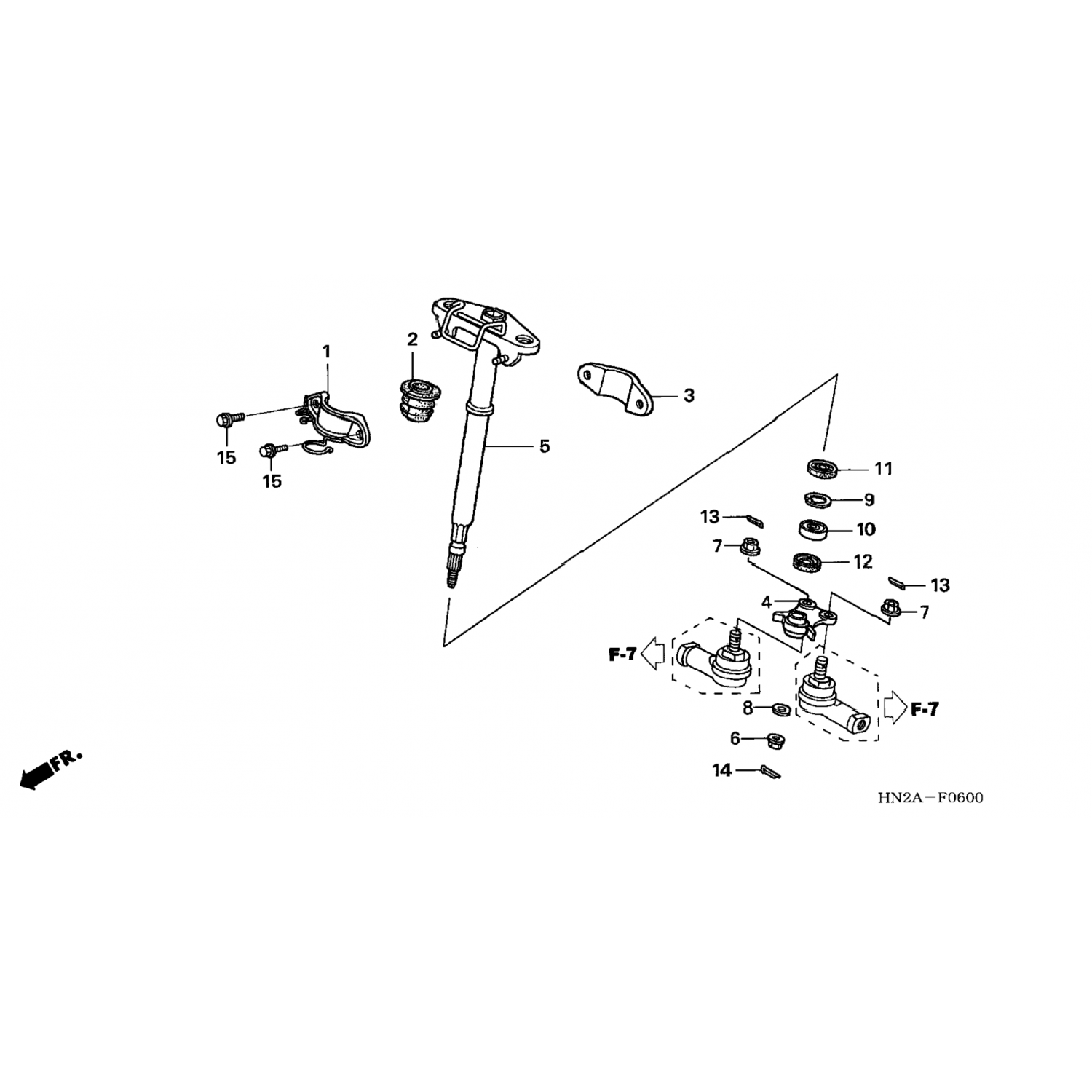 1
2
3
5
15
15
11
9
13
10
7
12
13
4
7
F-7
F-7
8
6
14
FR.
HN2A－F0600