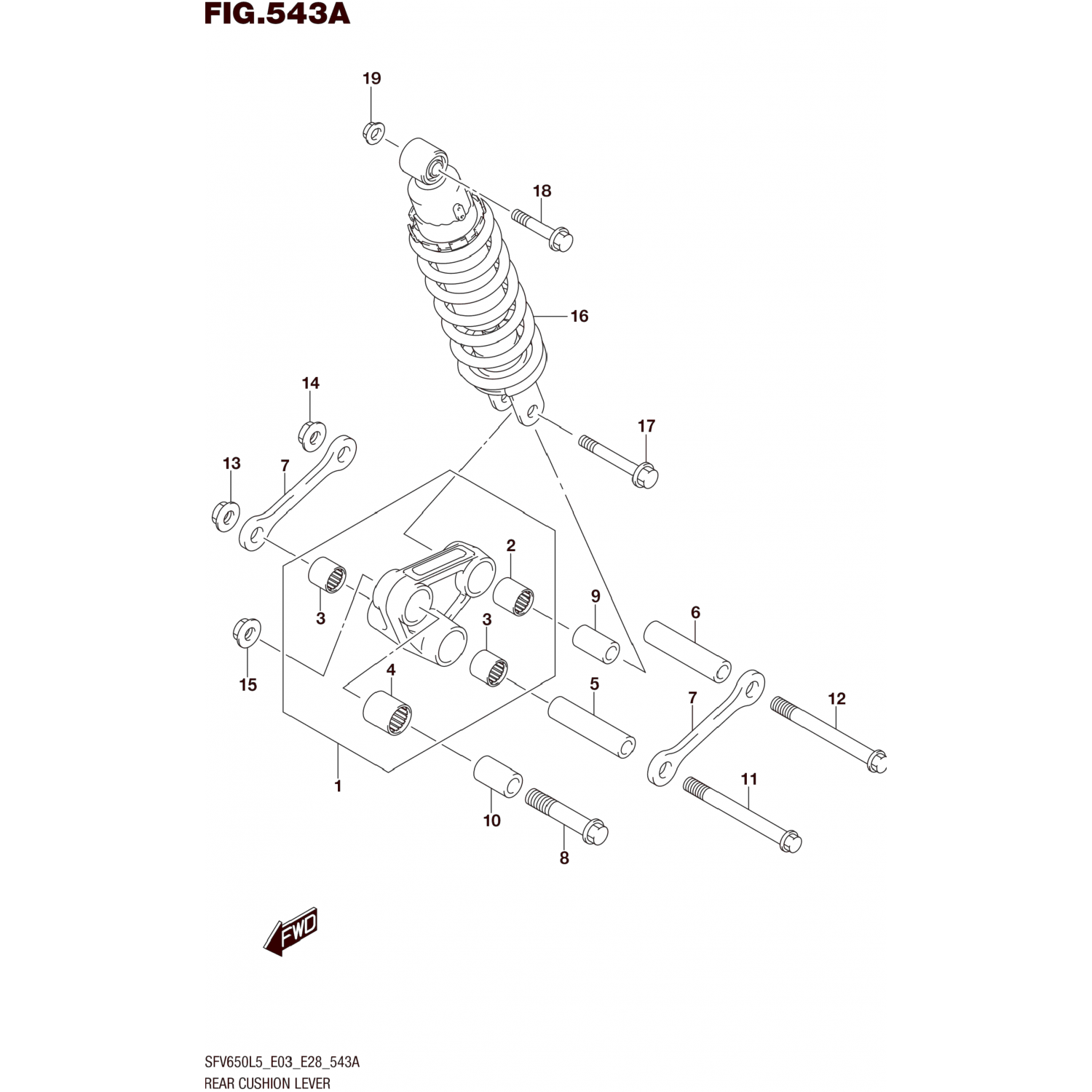 FIG.543A

19
18
16
14
17
13
7
2
3
9
6
3
15
4
5
7
12
1
11
10
8

FWD

SFV650L5_E03_E28_543A
REAR CUSHION LEVER