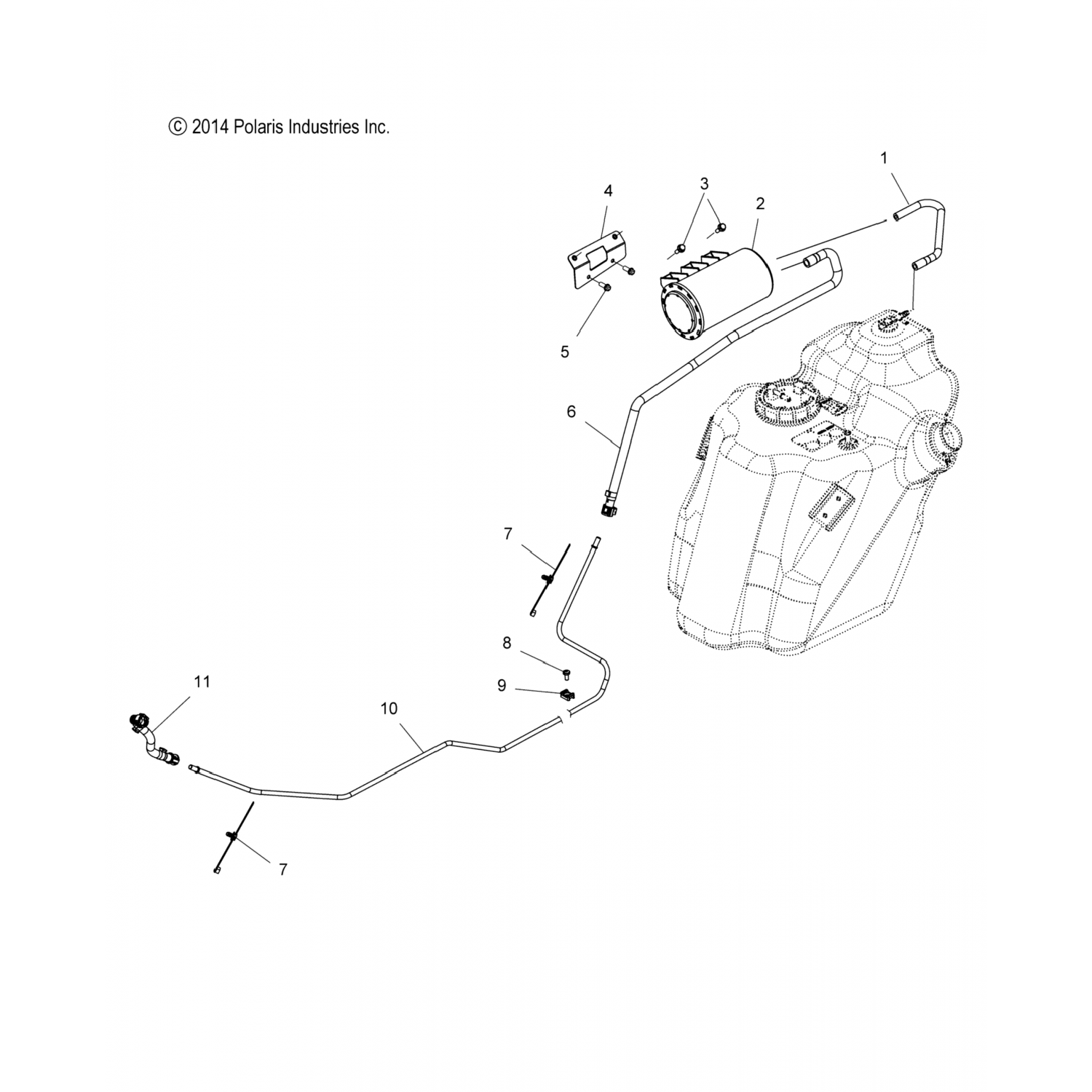 © 2014 Polaris Industries Inc.

1
4
3
2
5
6
7
8
9
11
10
7