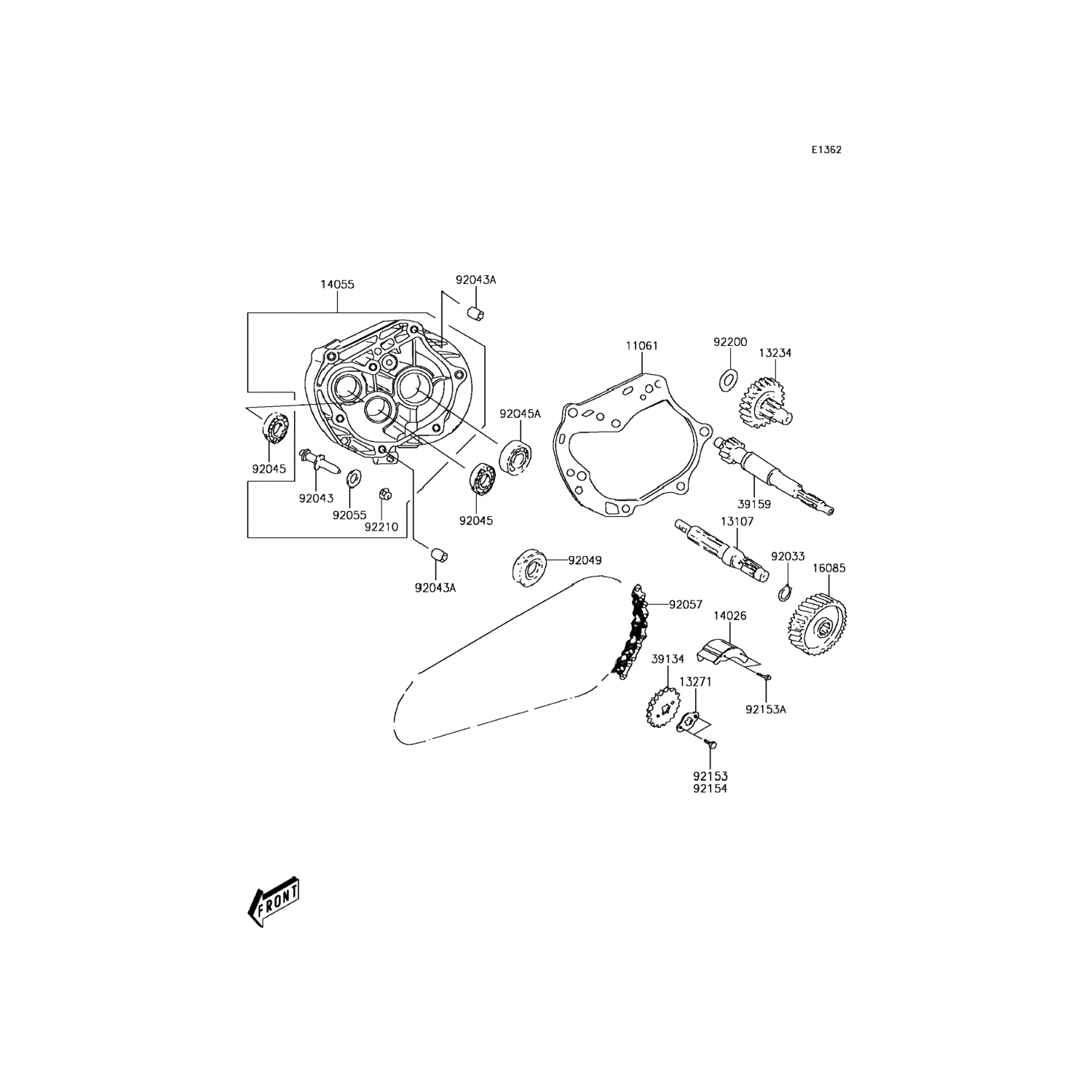 E1362

14055

92043A

11061

92200

13234

92045A

92045

92043

92055

92210

92045

39159

13107

92043A

92049

92033

16085

92057

14026

39134

13271

92153A

92153
92154

FRONT