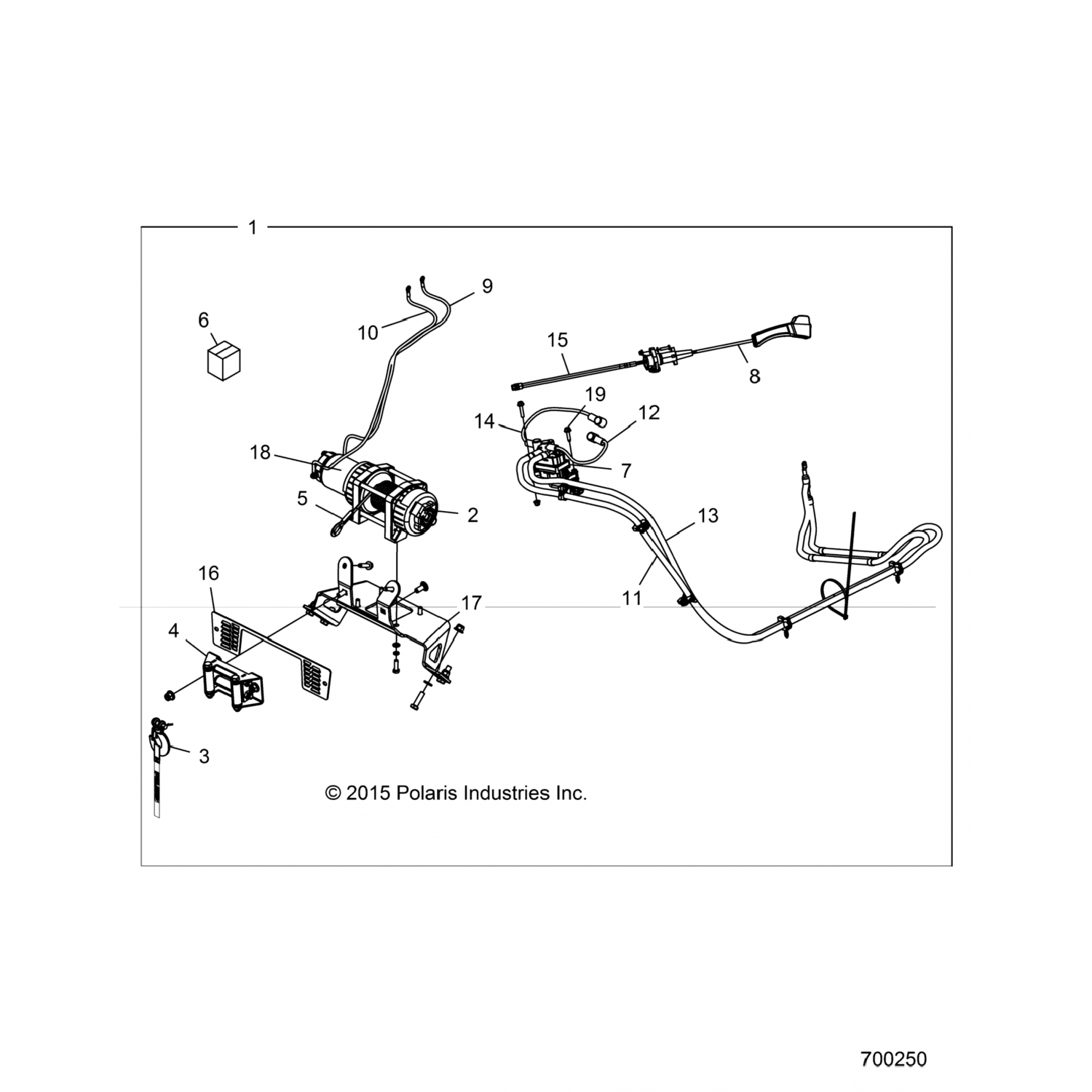 1

9
10
6
15
8
19
14
12
18
7
5
2
13
16
17
11
4
3

© 2015 Polaris Industries Inc.

700250