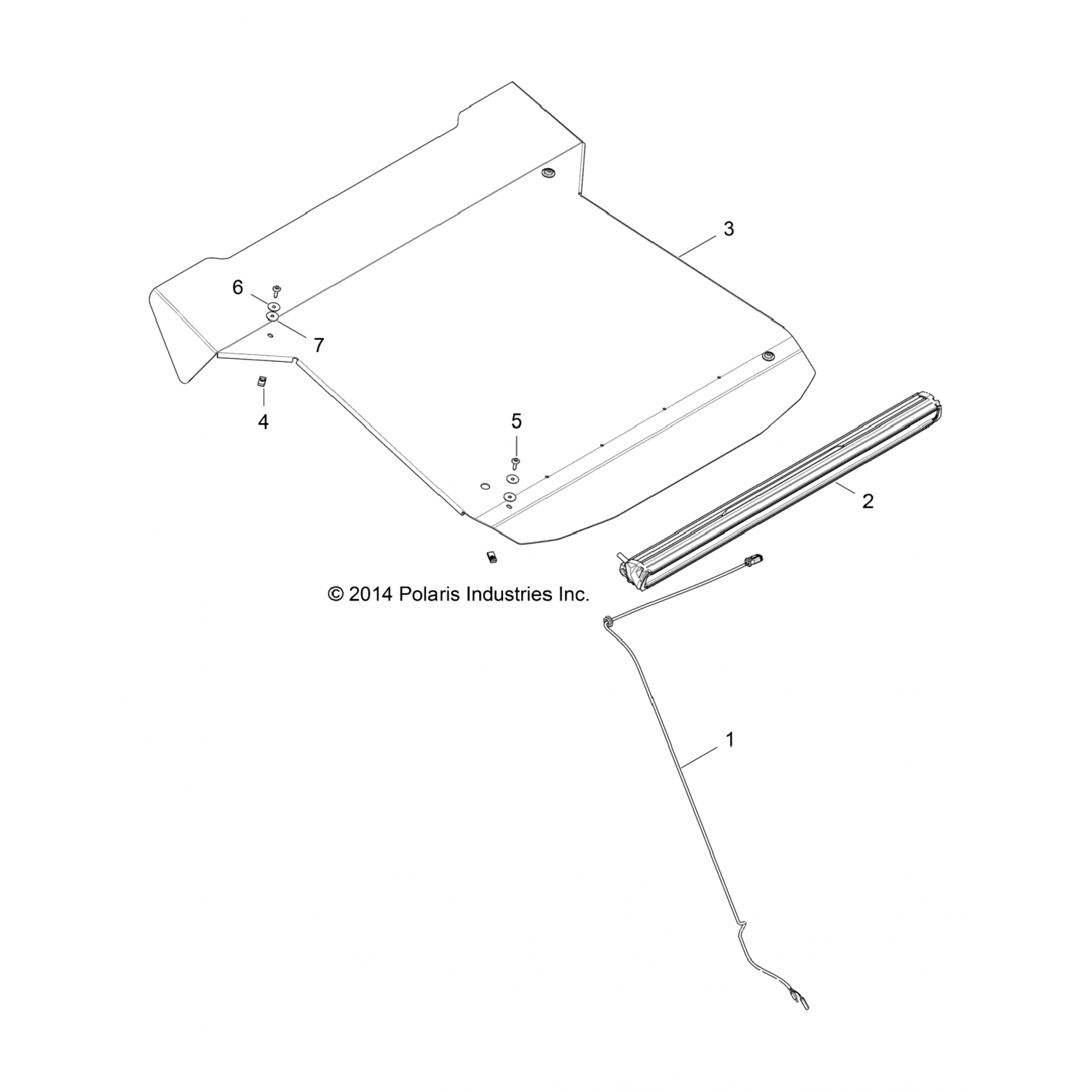 3

6

7

4

5

2

© 2014 Polaris Industries Inc.

1