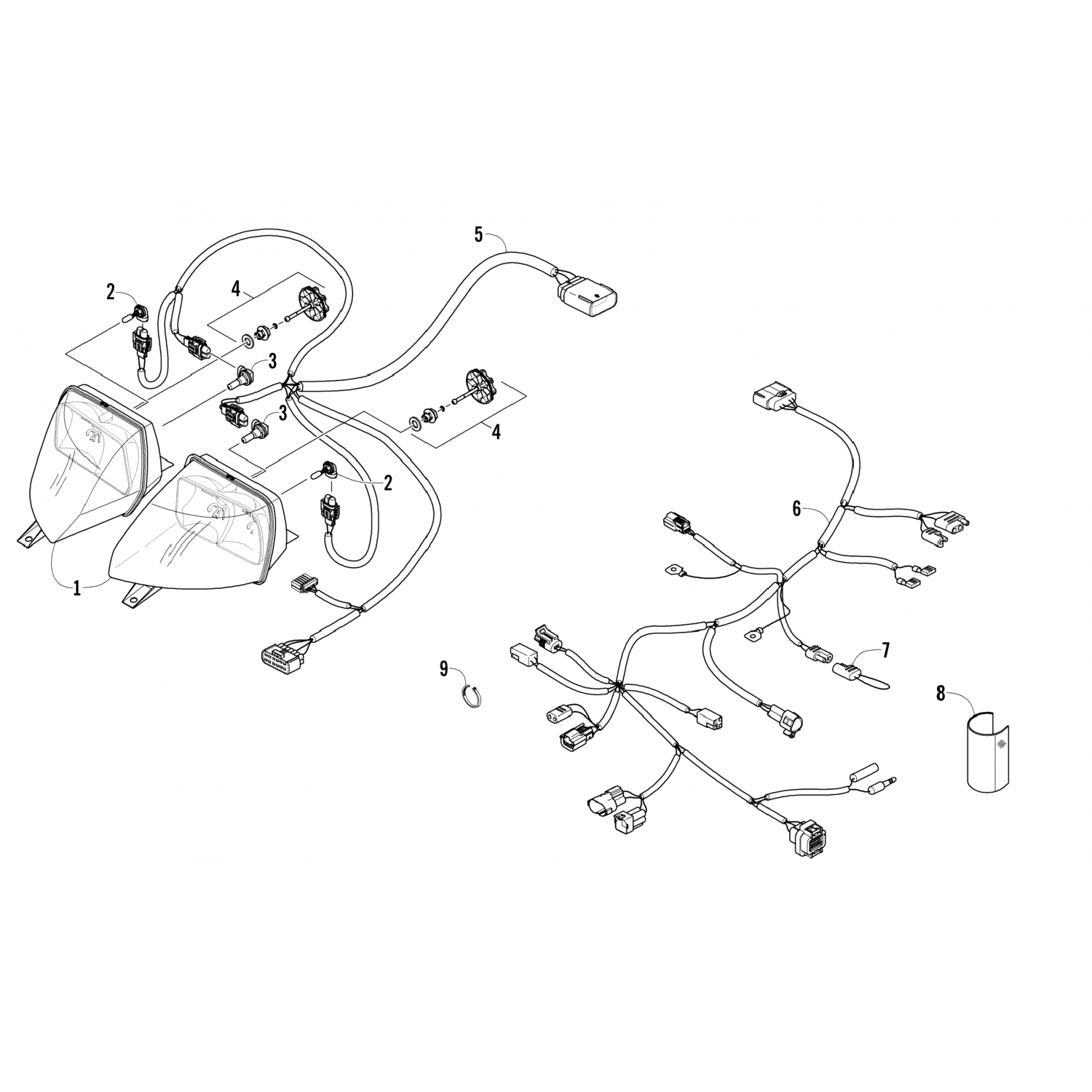 5
2
4
3
3
4
2
1
6
7
9
8