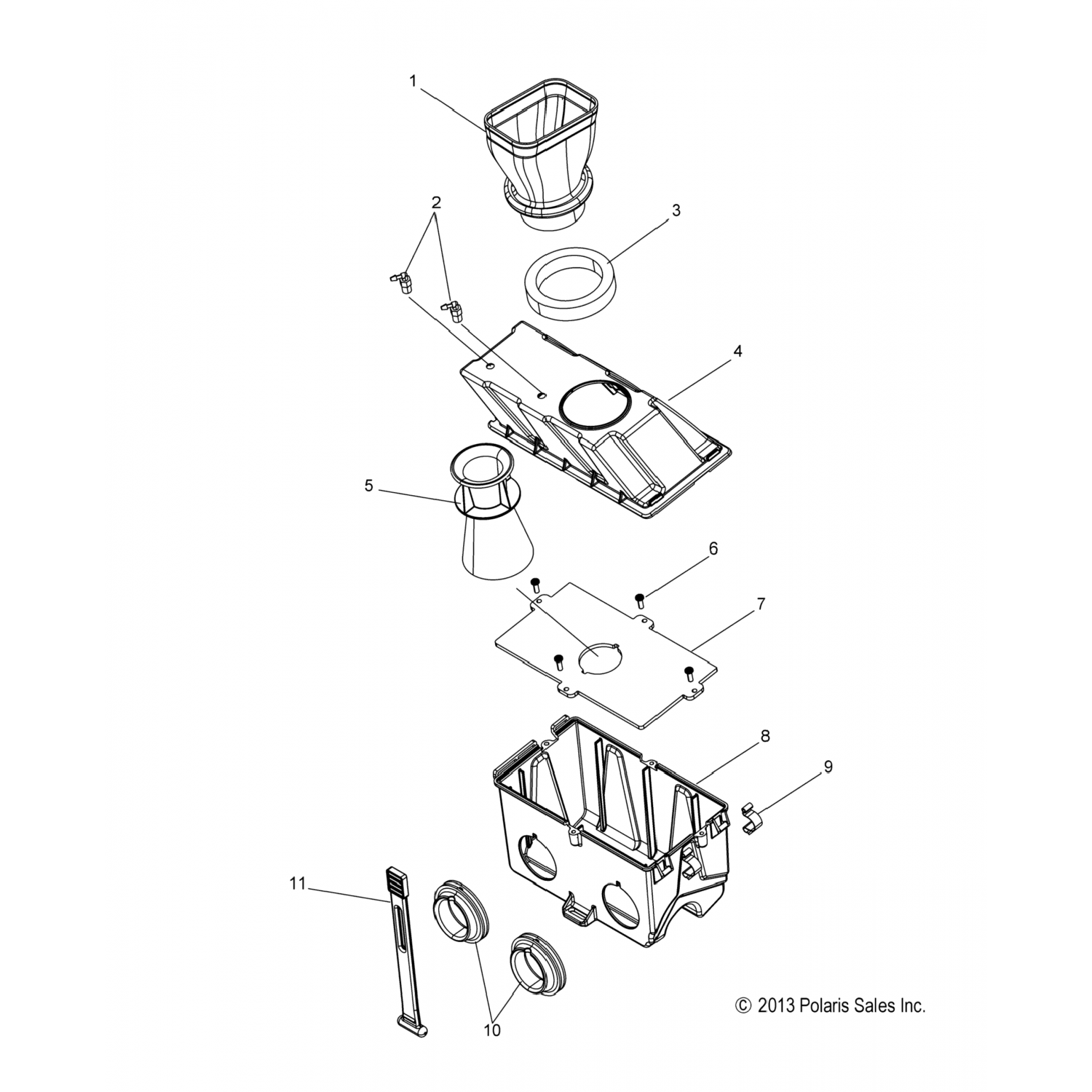 1
2
3
4
5
6
7
8
9
11
10
© 2013 Polaris Sales Inc.