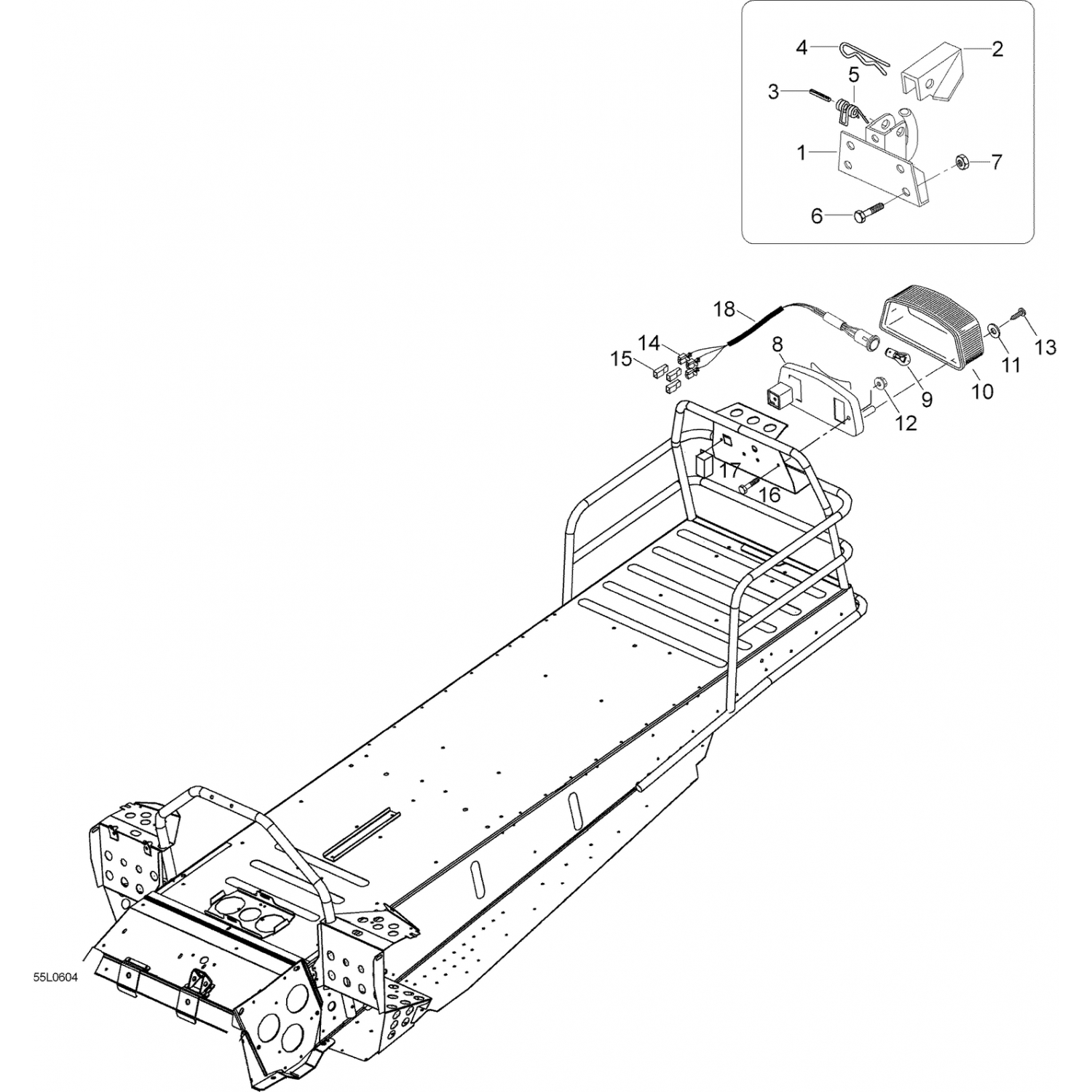 4
2
5
3
1
7
6
18
14
15
8
13
11
9
10
12
17
16
55L0604