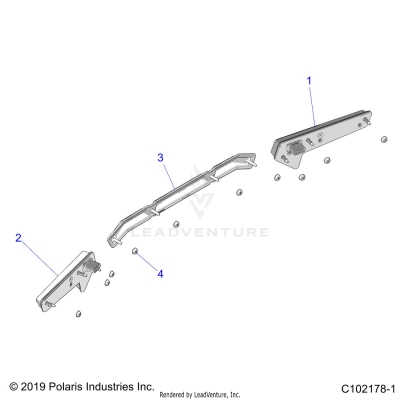 1

3

LEADVENTURE

2

4

© 2019 Polaris Industries Inc.

Rendered by LeadVenture, Inc.

C102178-1