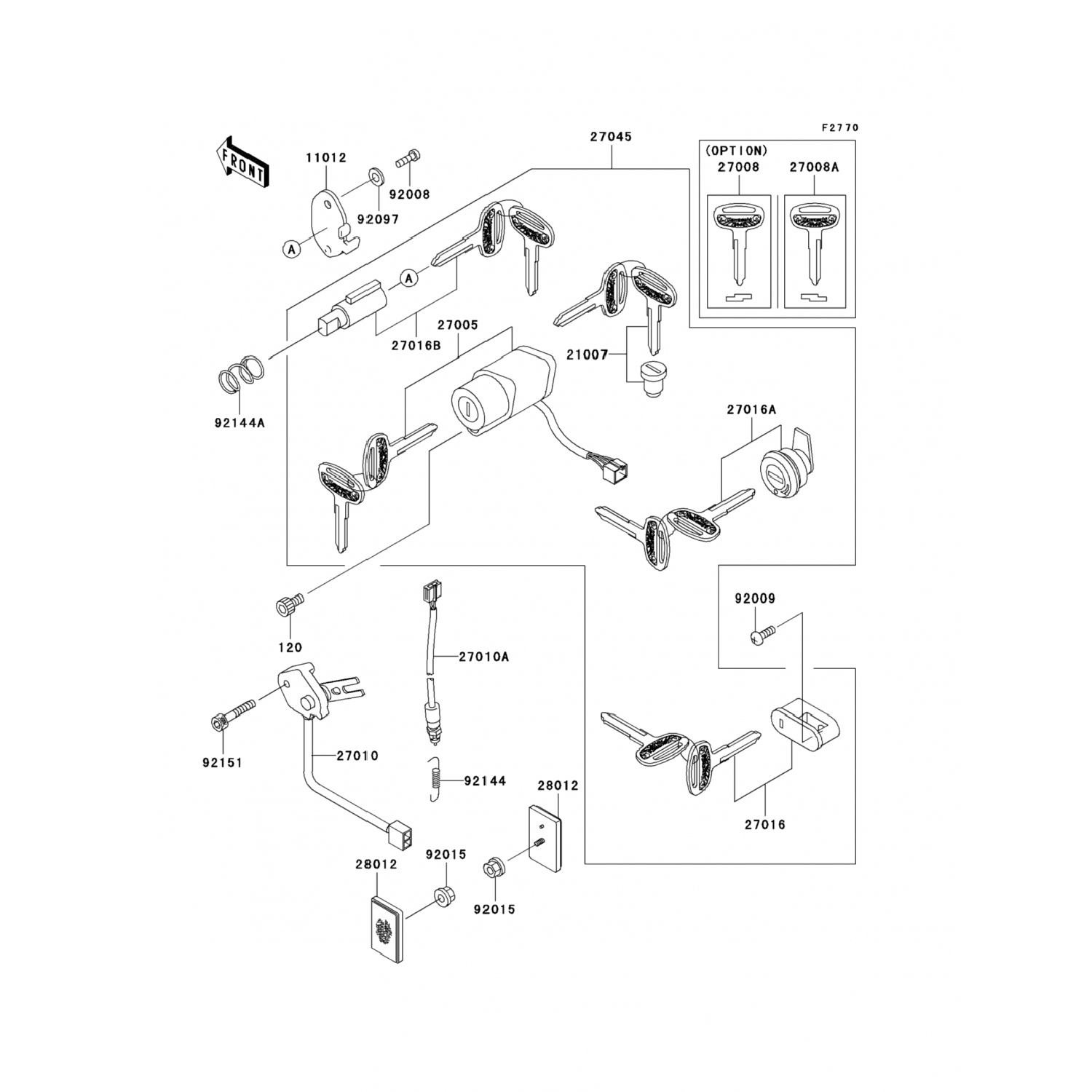 F2770

FRONT

27045

(OPTION)
27008
27008A

11012
92008
92097
A
A
27016B
27005
21007
92144A
27016A
92009
120
27010A
92151
27010
92144
28012
27016
28012
92015
92015