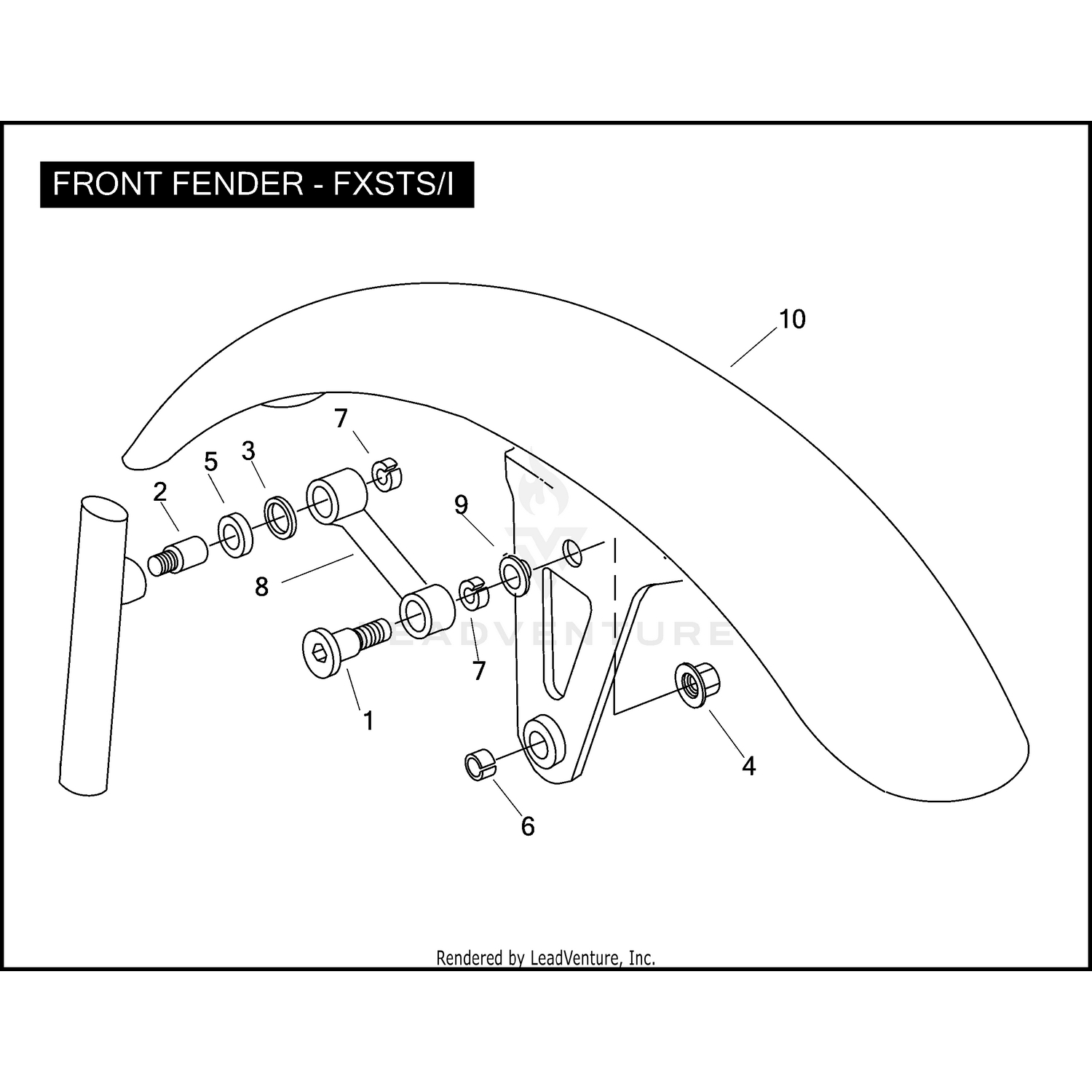 FRONT FENDER - FXSTS/I

10

7

5

3

2

9

8

7

1

4

6

LEADVENTURE

Rendered by LeadVenture, Inc.