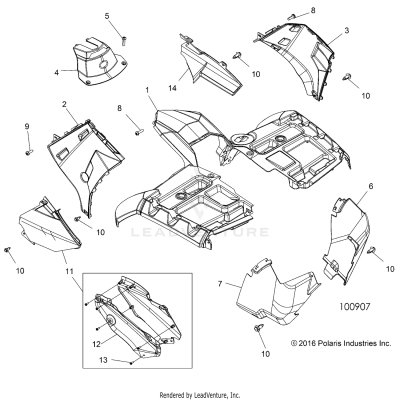 5
8
3
4
14
10
10
1
2
8
9
6
10
LEADVENTURE
10
10
11
7
100907
12
13
10
© 2016 Polaris Industries Inc.
Rendered by LeadVenture, Inc.