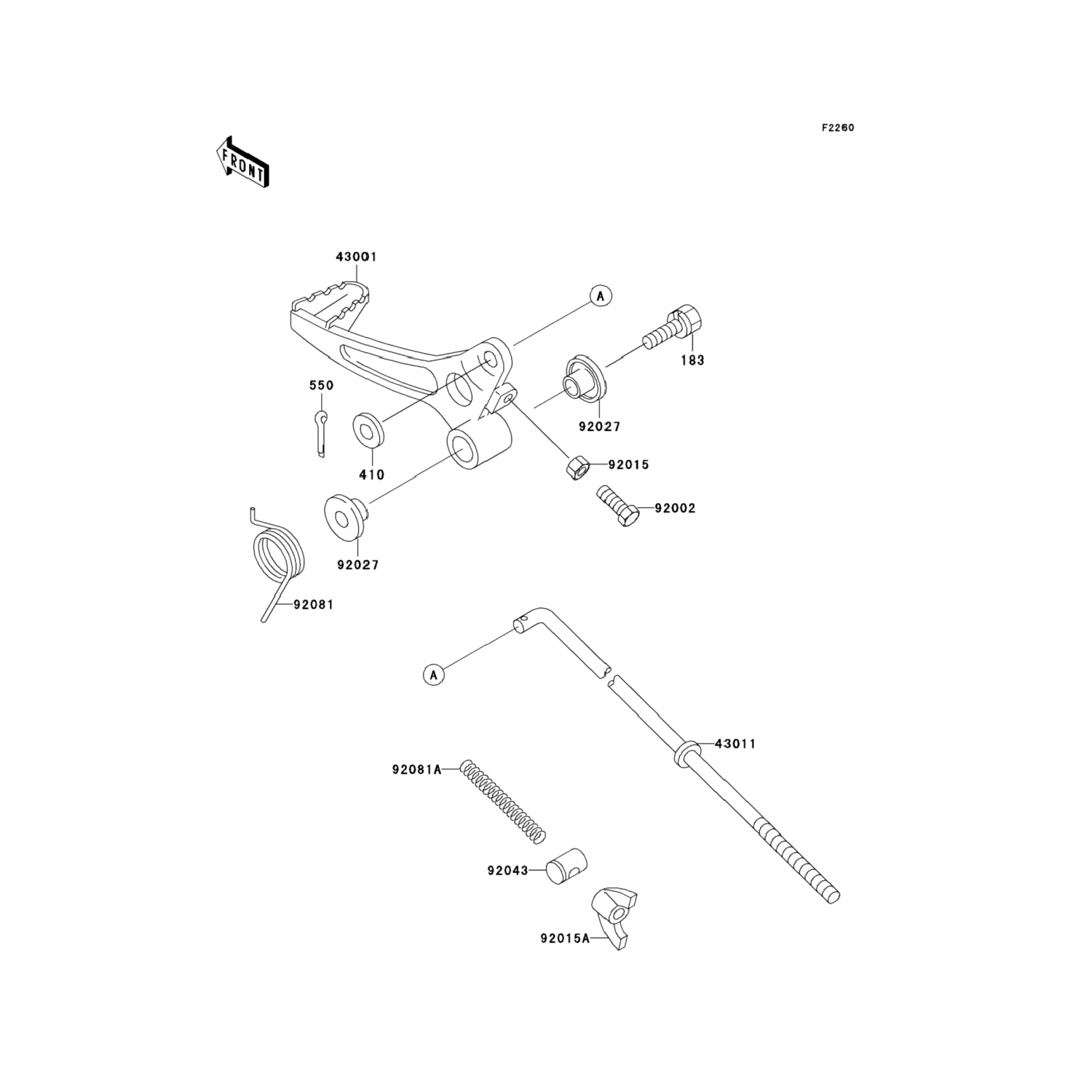 F2260

FRONT

43001

A

183

550

92027

410

92015

92002

92027

92081

A

43011

92081A

92043

92015A