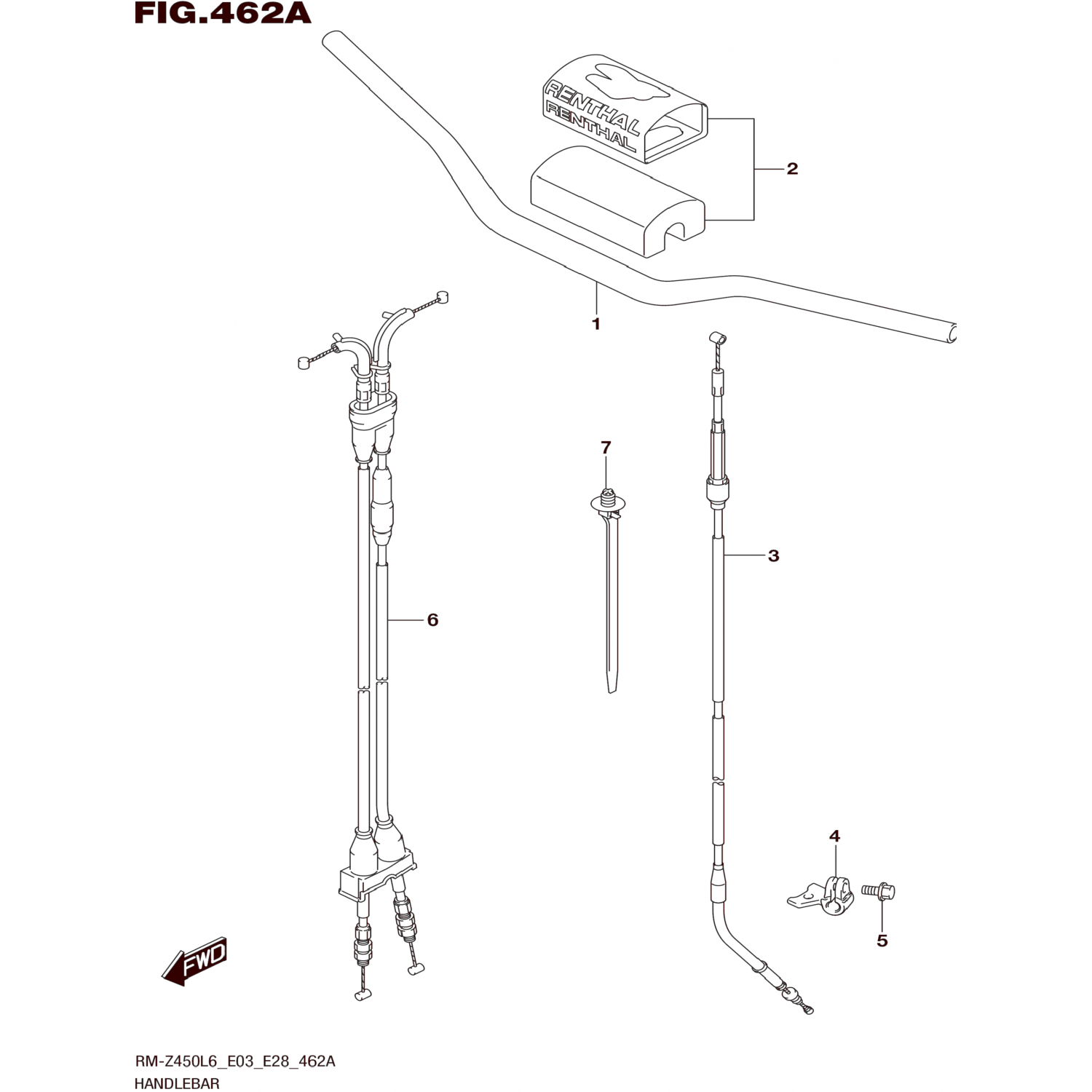 FIG.462A

RENTHAL
RENTHAL

2

1

7

3

6

4

5

FWD

RM-Z450L6_E03_E28_462A
HANDLEBAR