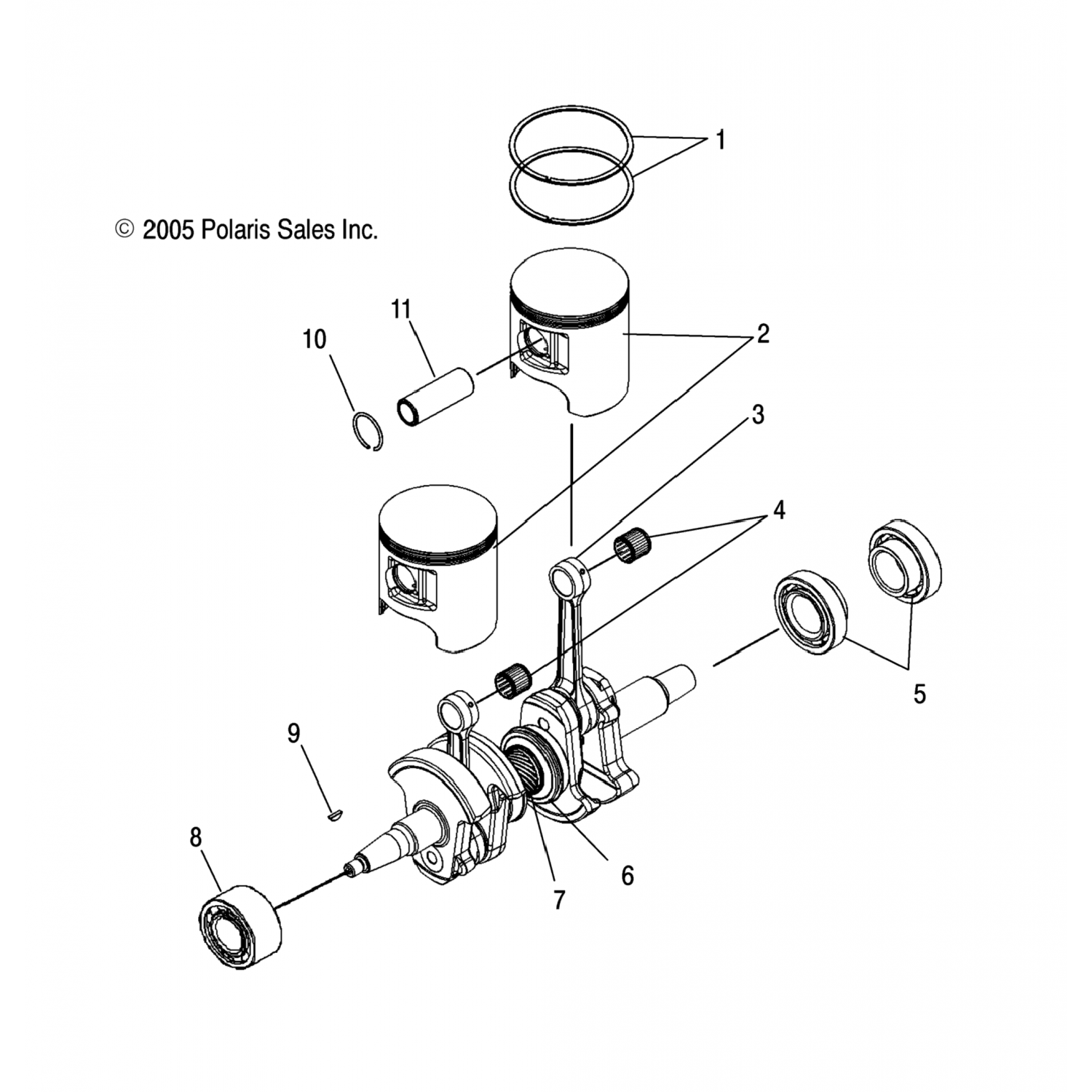 1

© 2005 Polaris Sales Inc.

11

10

2

3

4

5

9

8

7

6