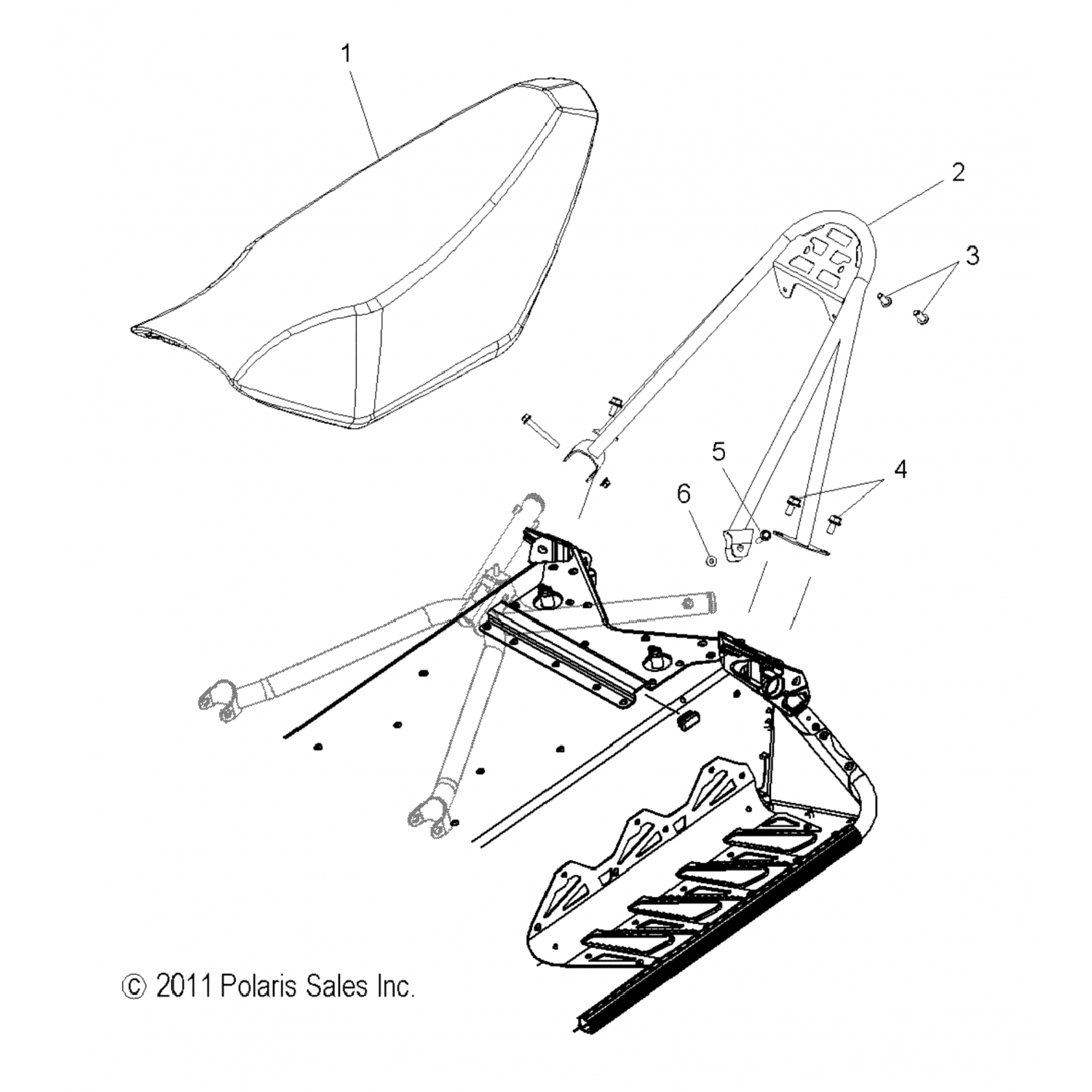 1

2

3

5

4

6

© 2011 Polaris Sales Inc.