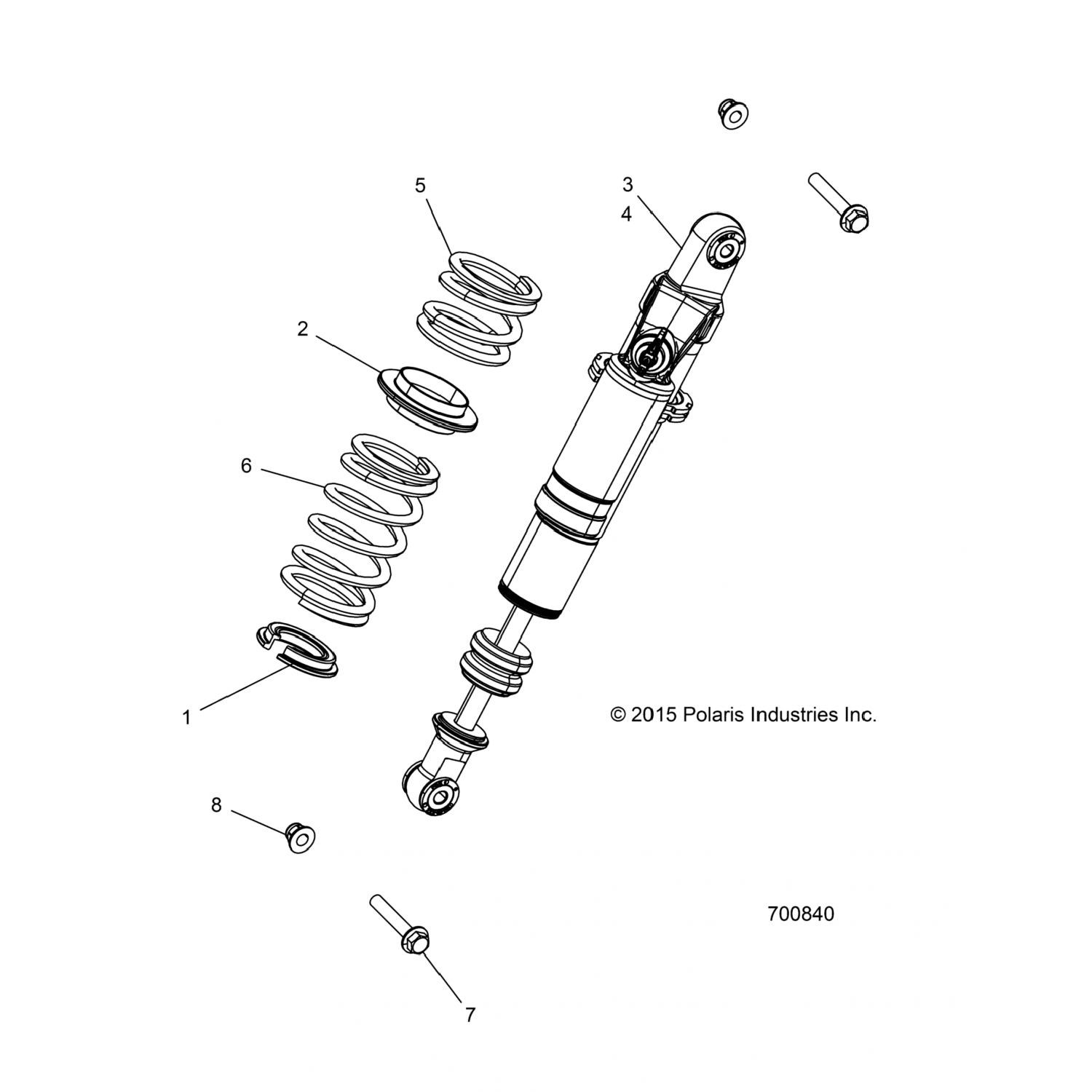 5

3
4

2

6

1

© 2015 Polaris Industries Inc.

8

700840

7