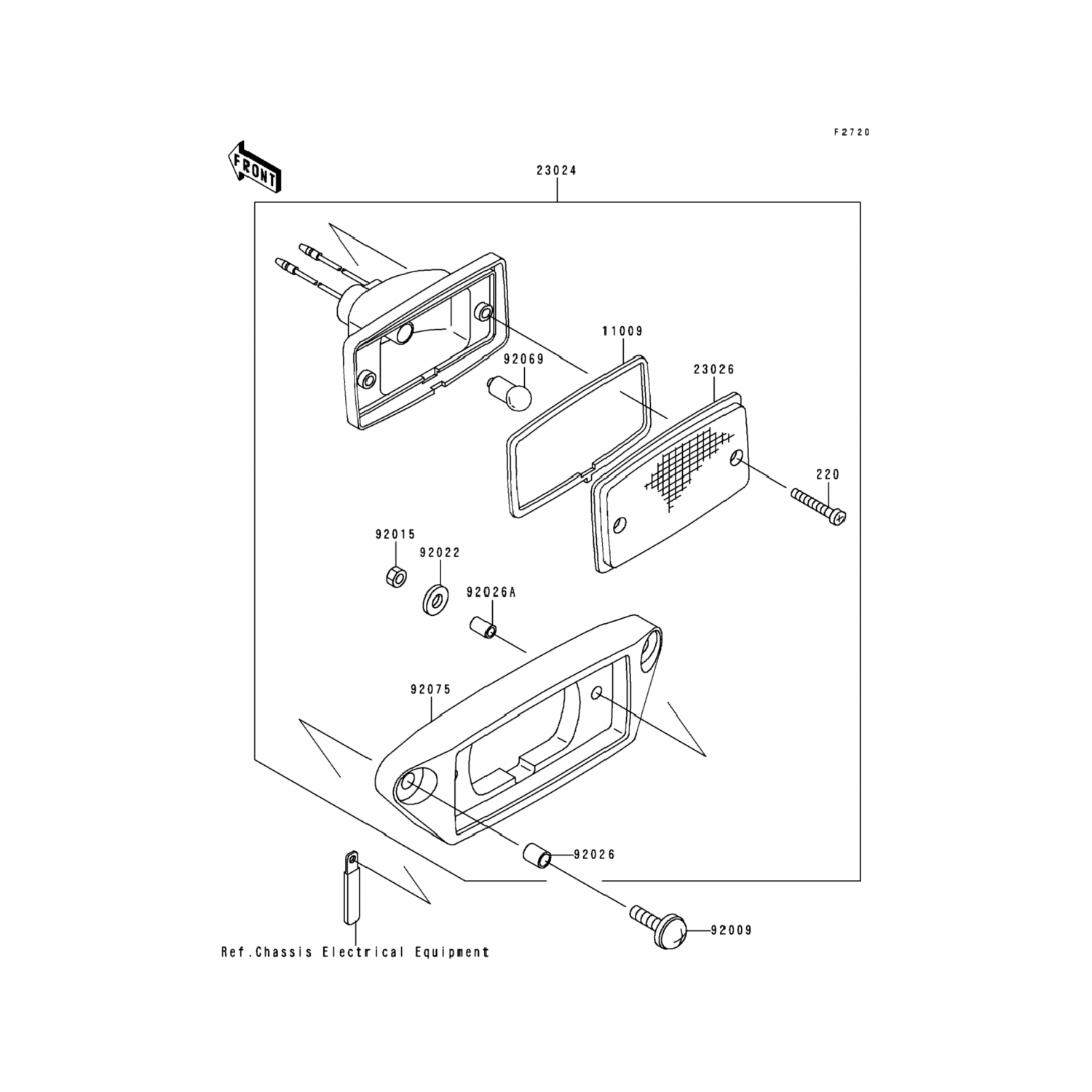 F2720

FRONT

23024

11009

92069

23026

220

92015

92022

92026A

92075

92026

92009

Ref.Chassis Electrical Equipment