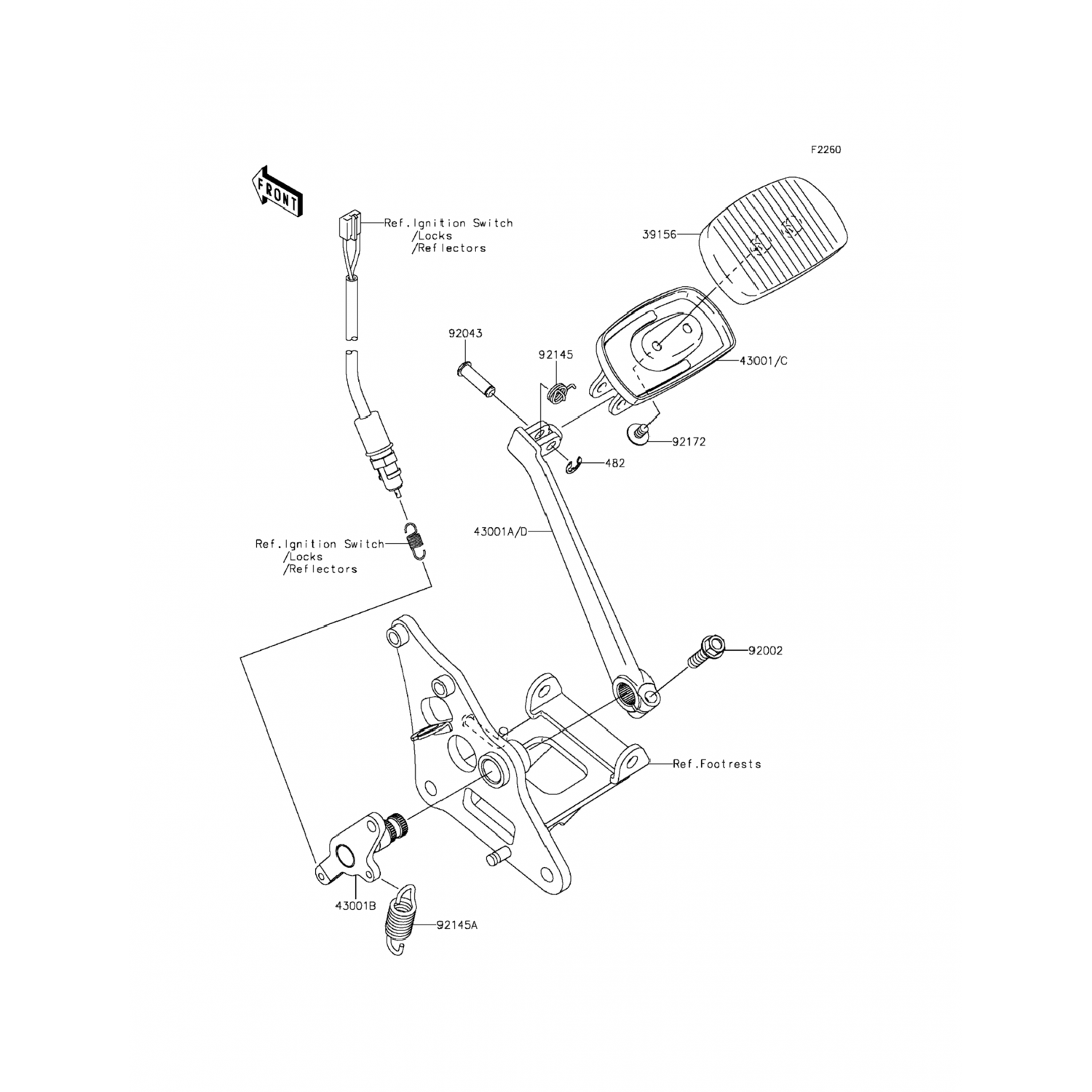 F2260

FRONT

Ref.Ignition Switch
/Locks
/Reflectors

39156

92043

92145

43001/C

92172

482

43001A/D

Ref.Ignition Switch
/Locks
/Reflectors

92002

Ref.Footrests

43001B

92145A