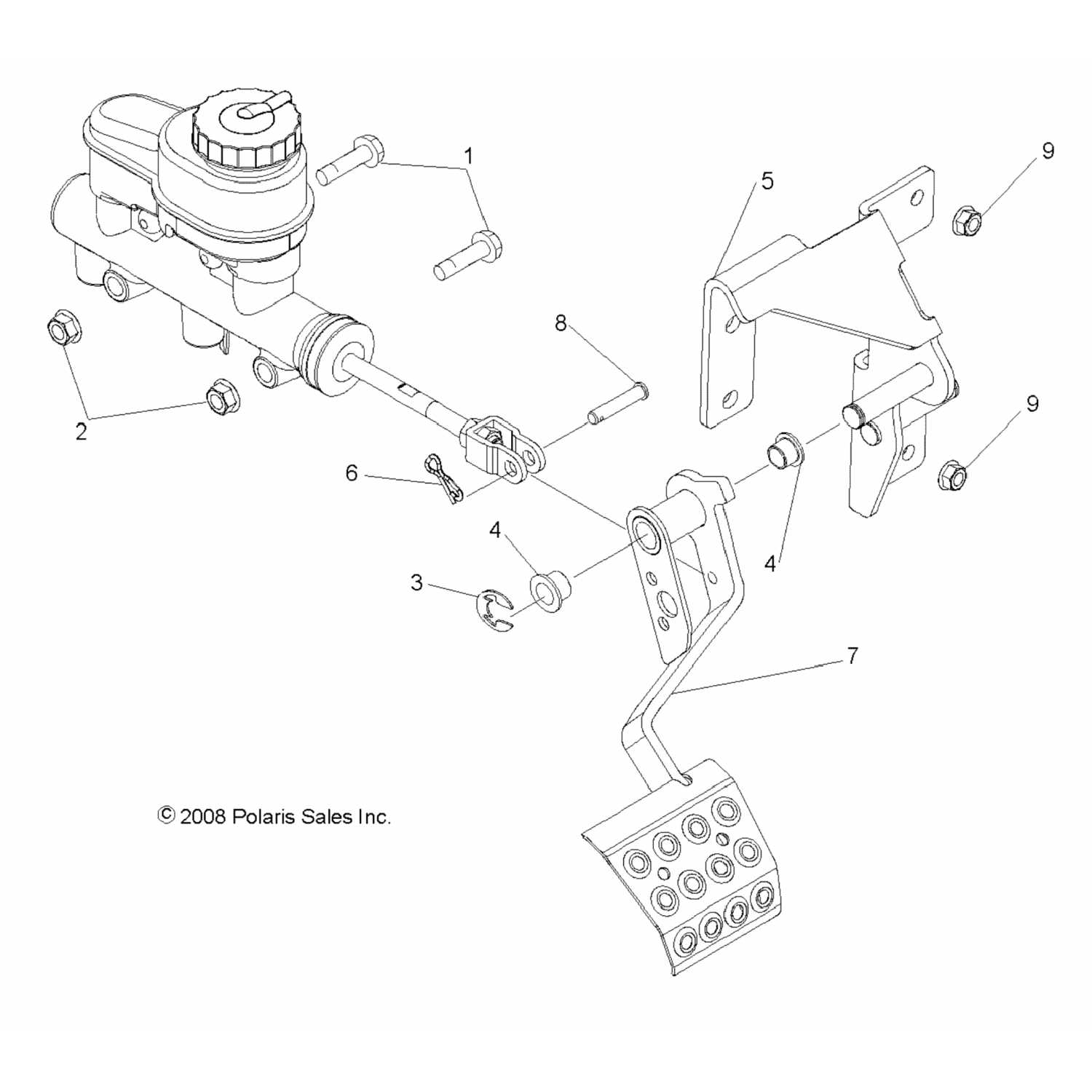 1
9
5
8
2
9
6
4
4
3
7
© 2008 Polaris Sales Inc.