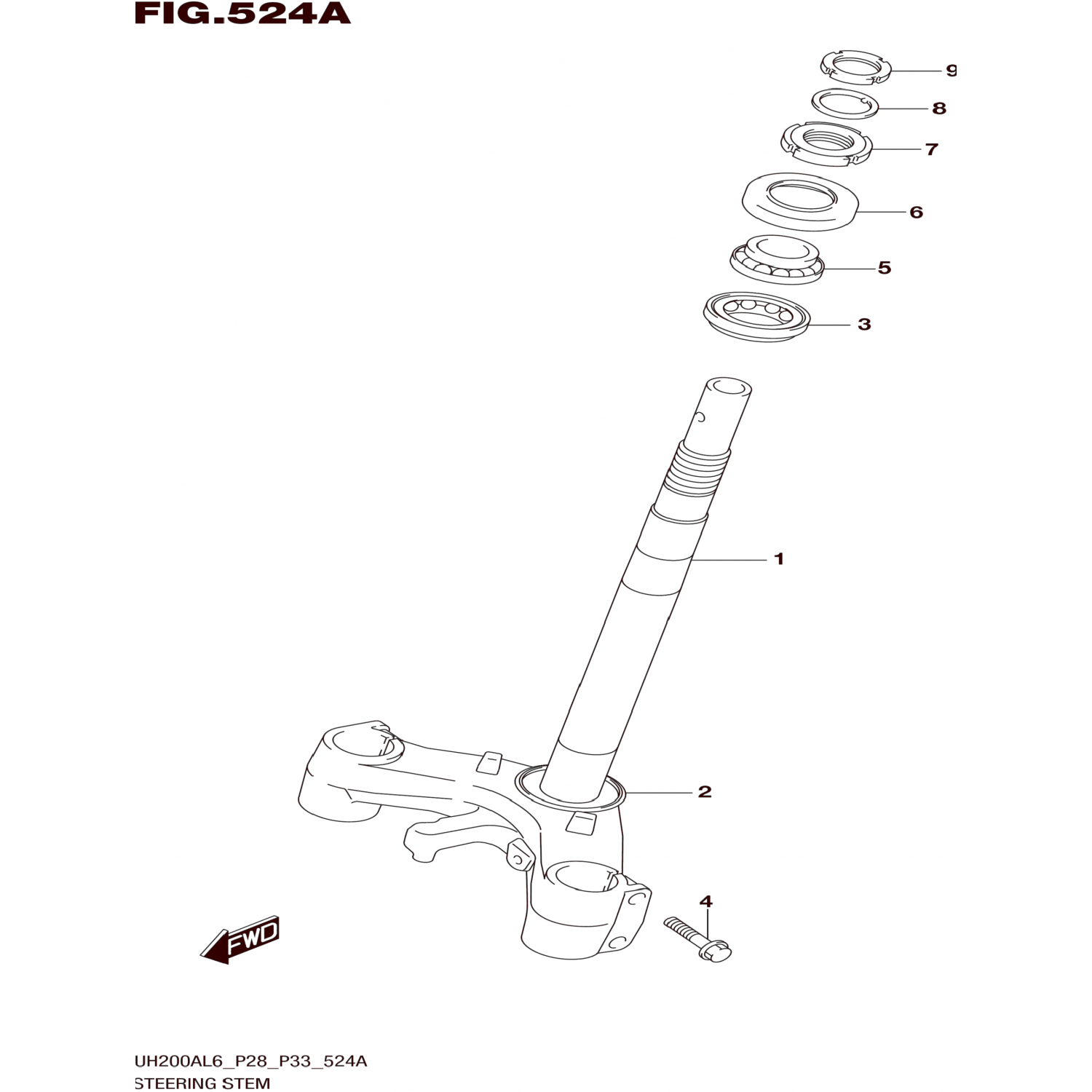 FIG.524A

9
8
7
6
5
3
1
2
4
FWD

UH200AL6_P28_P33_524A
STEERING STEM