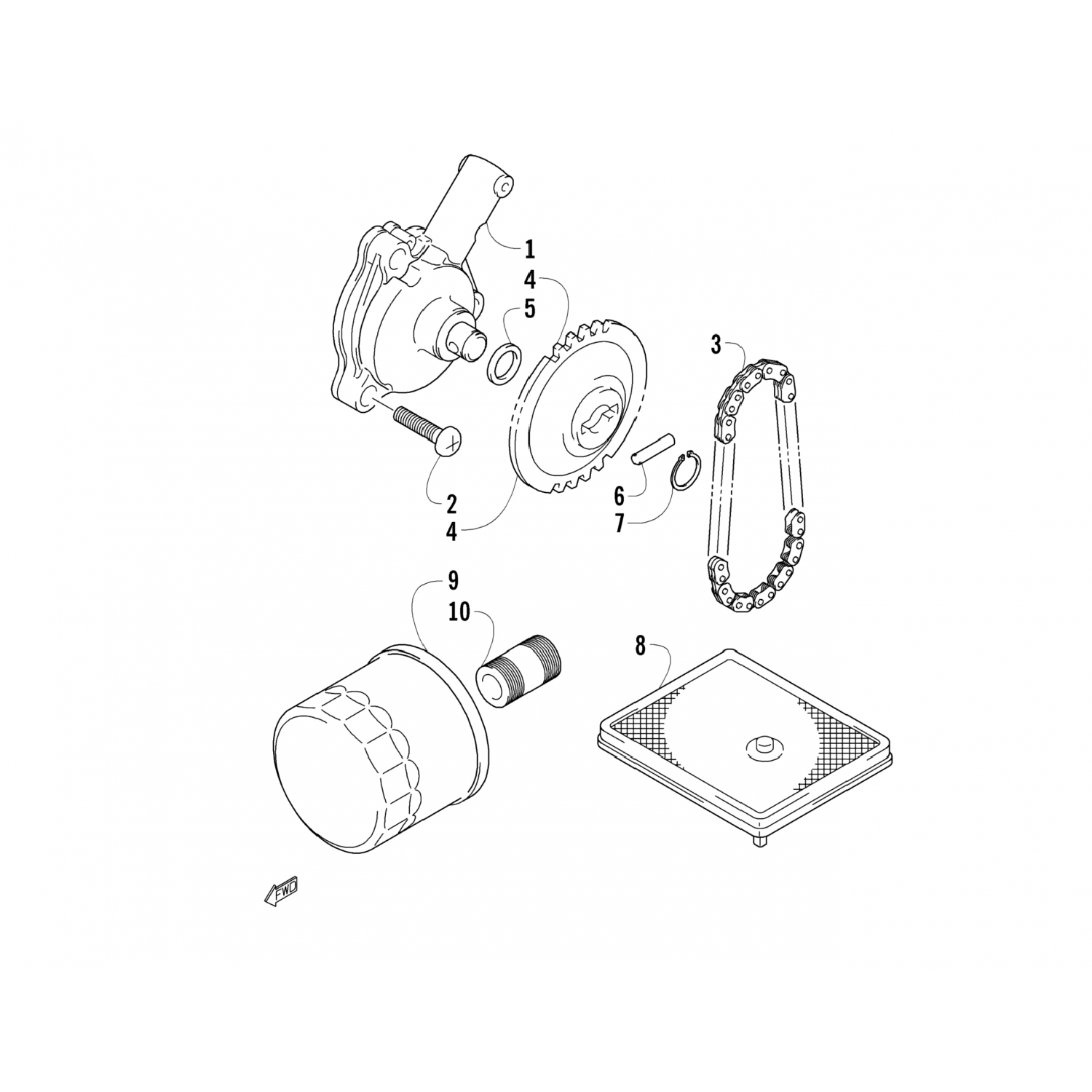 1
4
5
3
2
4
6
7
9
10
8
FWD