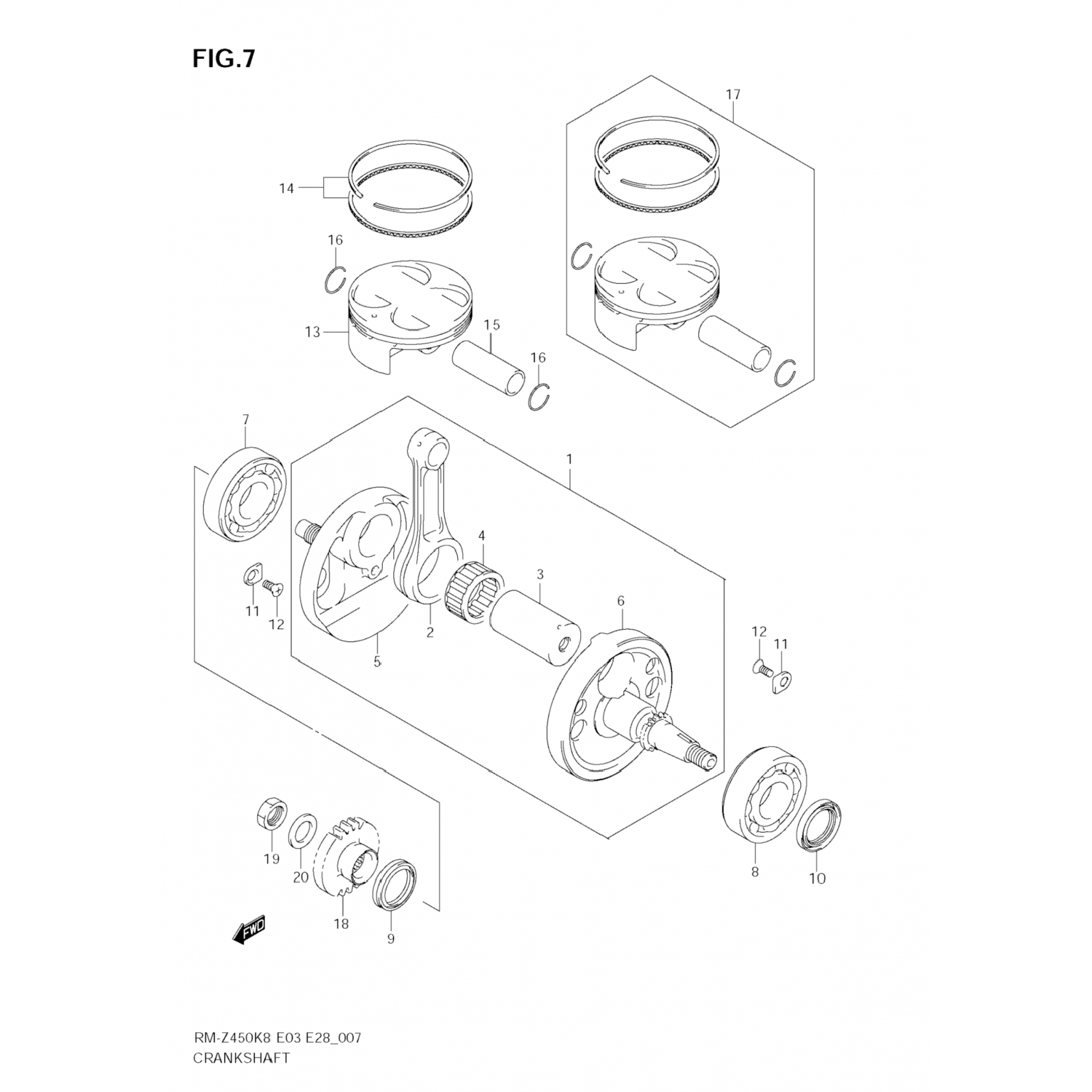 FIG.7

17

14

16

13

15

16

7

1

4

3

6

11

12

2

5

12

11

19

20

18

9

8

10

FWD

RM-Z450K8 E03 E28_007
CRANKSHAFT