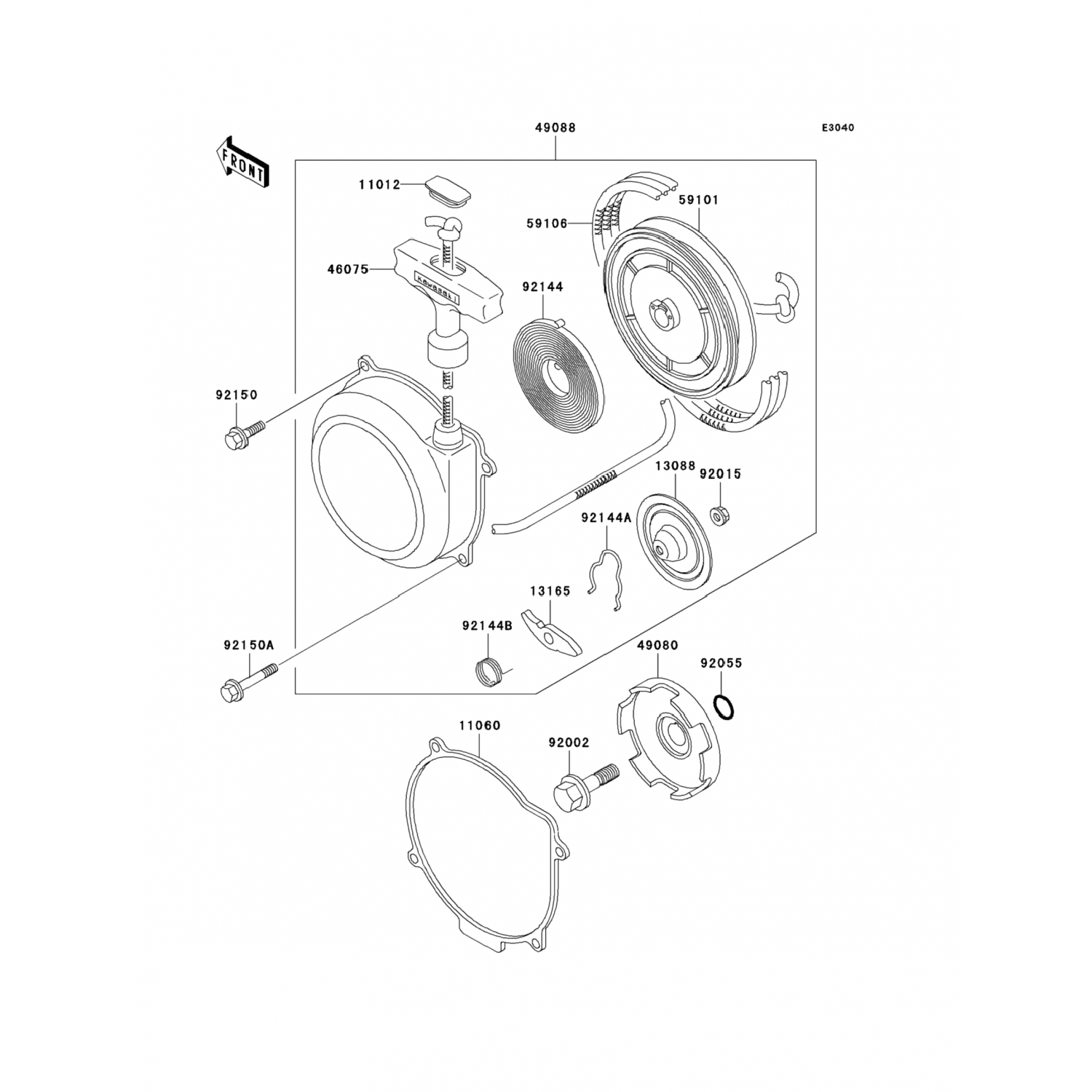 49088

E3040

FRONT

11012

59101

59106

46075

Kawasaki

92144

92150

13088

92015

92144A

13165

92144B

92150A

49080

92055

11060

92002