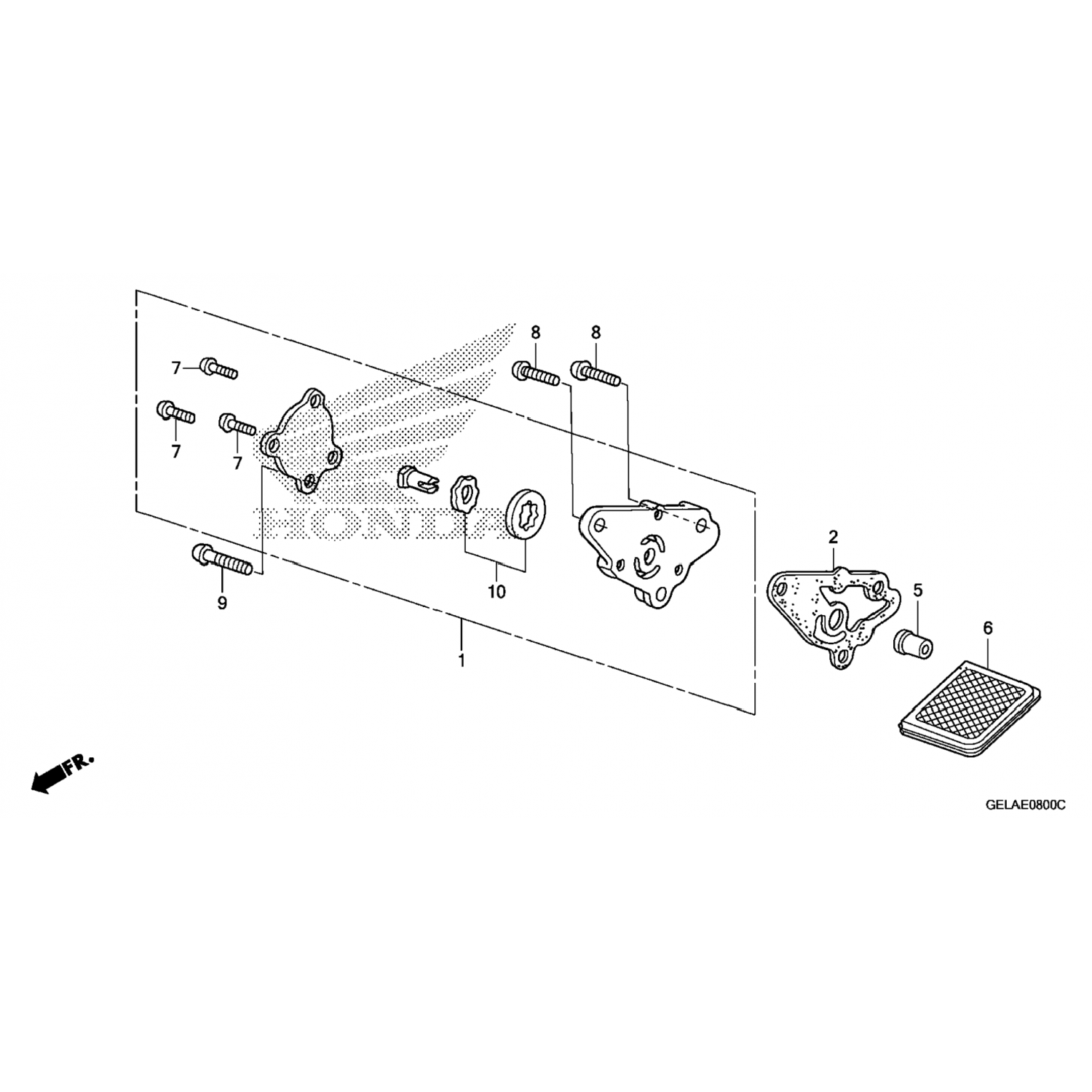 8
8
7
7
7
HONDA
9
10
1
2
5
6
FR.
GELAE0800C