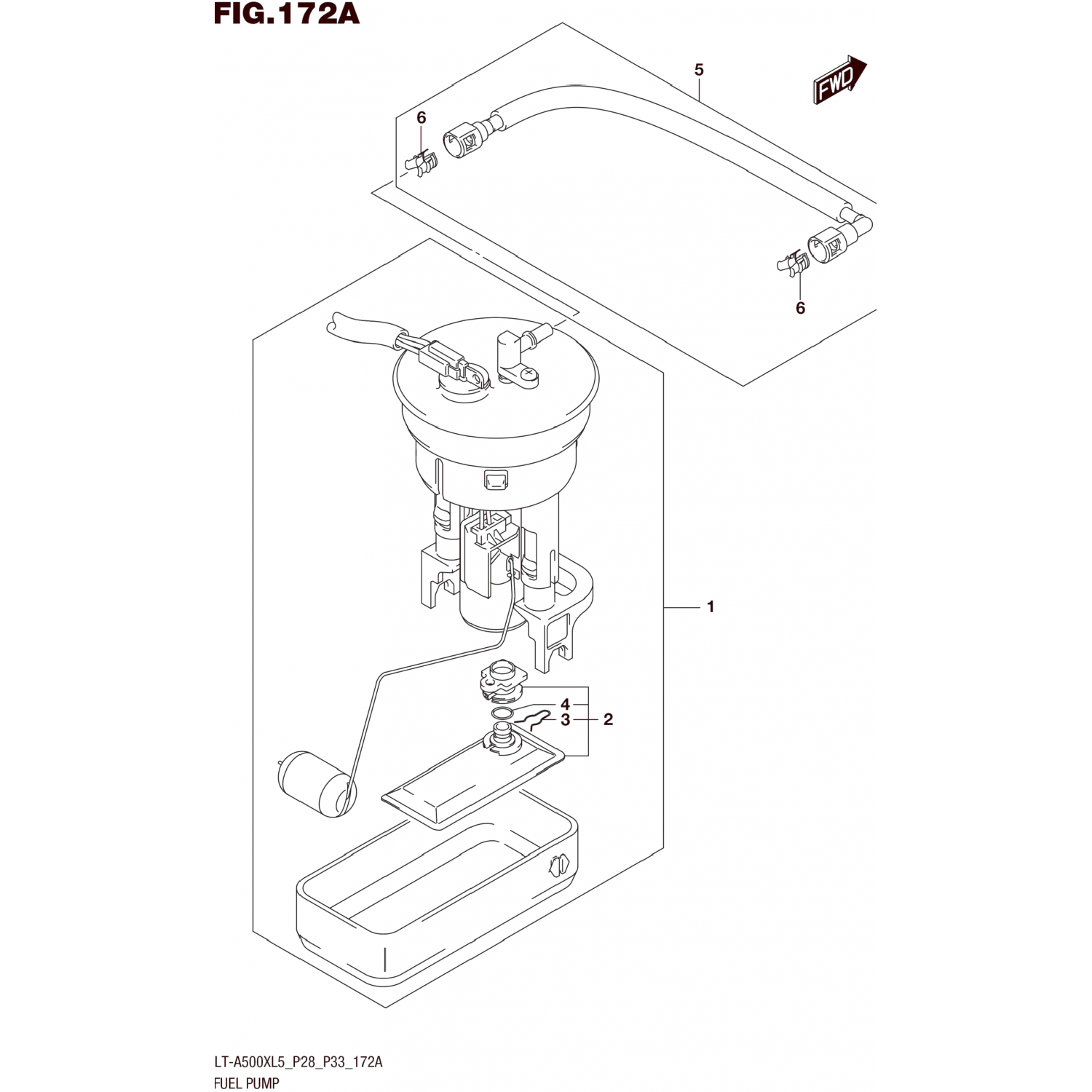 FIG.172A

5

FWD

6

6

1

4

3

2

LT-A500XL5_P28_P33_172A
FUEL PUMP