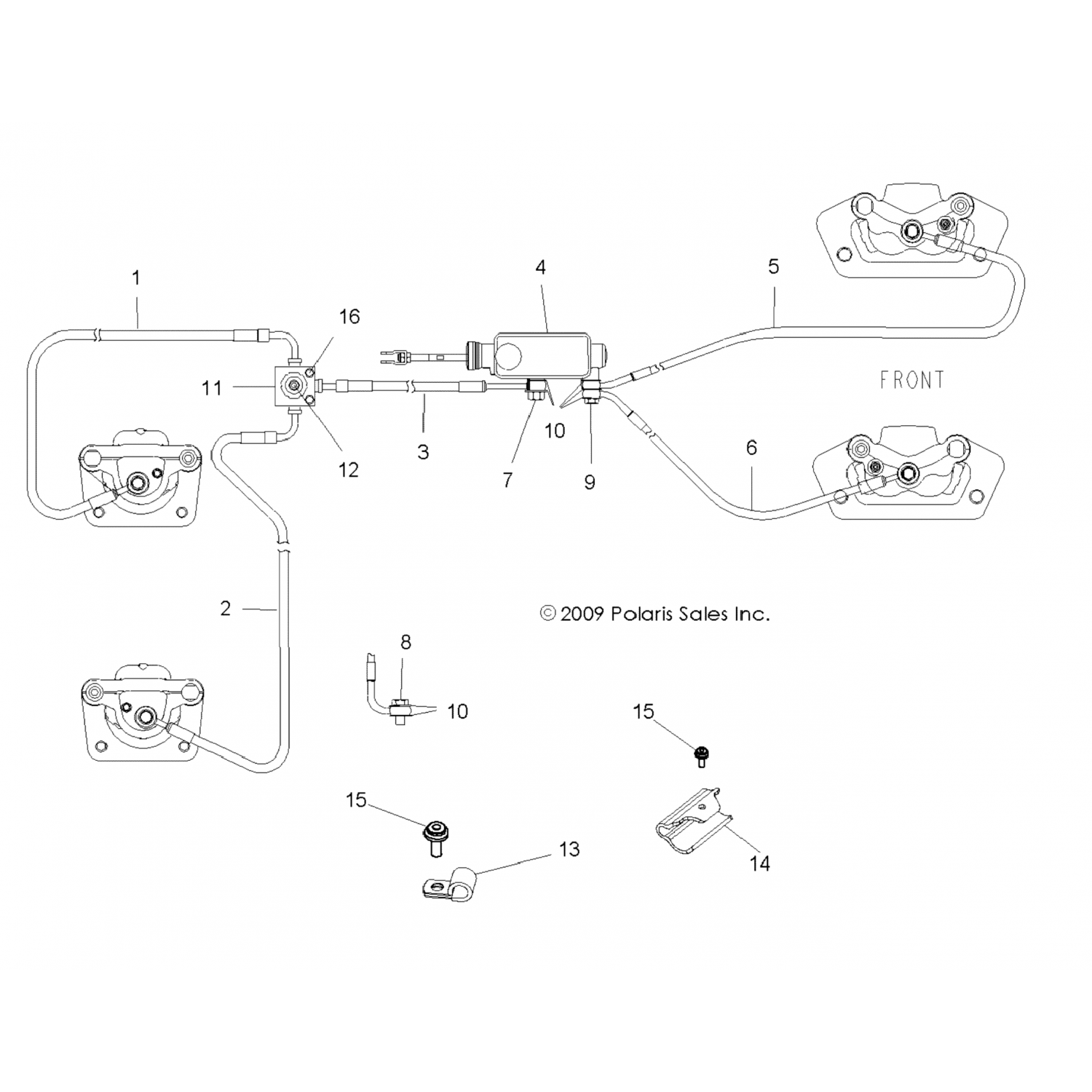 1

4

5

16

11

FRONT

3

10

12

7

9

6

2

© 2009 Polaris Sales Inc.

8

10

15

15

13

14