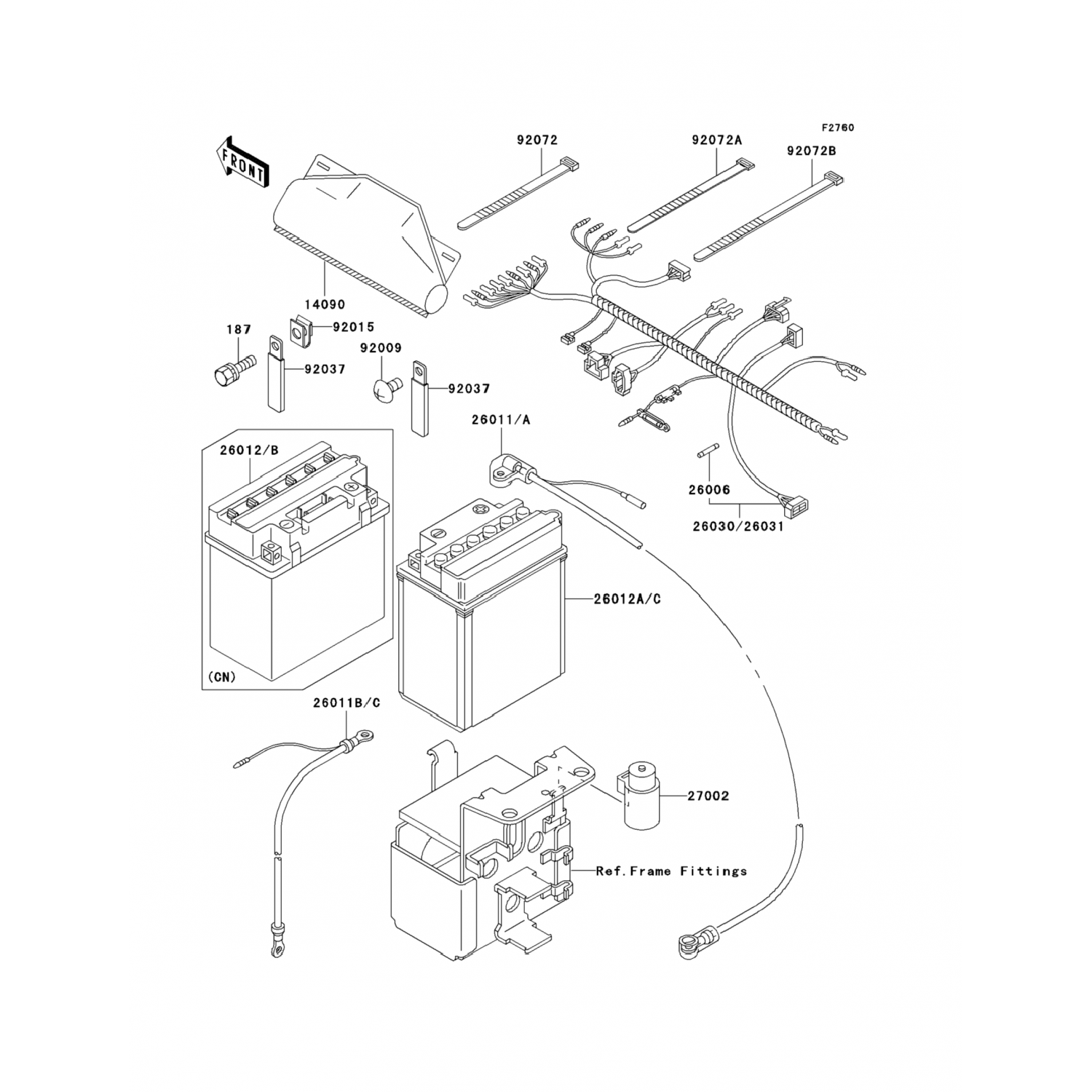 F2760

FRONT

92072

92072A

92072B

14090

187

92015

92009

92037

92037

26011/A

26012/B

26006

26030/26031

26012A/C

(CN)

26011B/C

27002

Ref.Frame Fittings