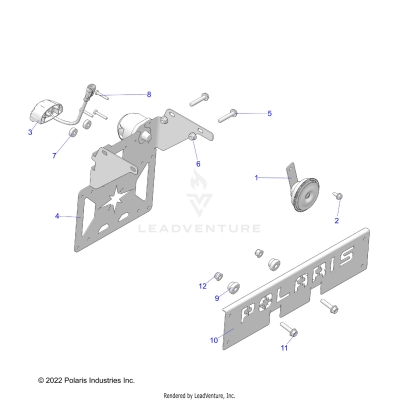 8
5
3
7
6
1
2
4
LEADVENTURE
POLARIS
12
9
10
11
© 2022 Polaris Industries Inc.
Rendered by LeadVenture, Inc.