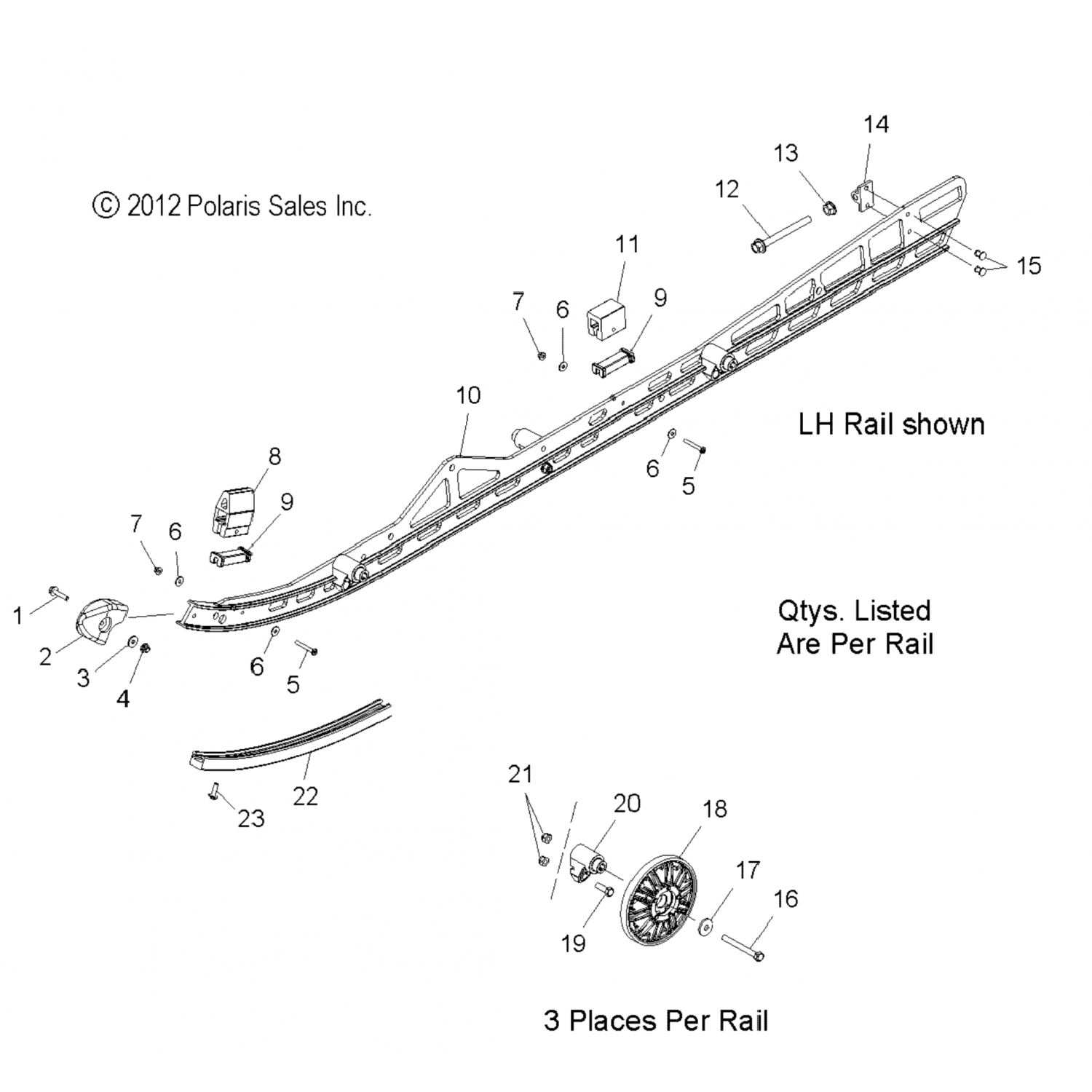 © 2012 Polaris Sales Inc.

14
13
12
15
11
9
7
6
10
LH Rail shown
6
5
8
9
7
6
1
2
3
4
6
5
Qtys. Listed Are Per Rail
22
23
21
20
18
17
16
19
3 Places Per Rail