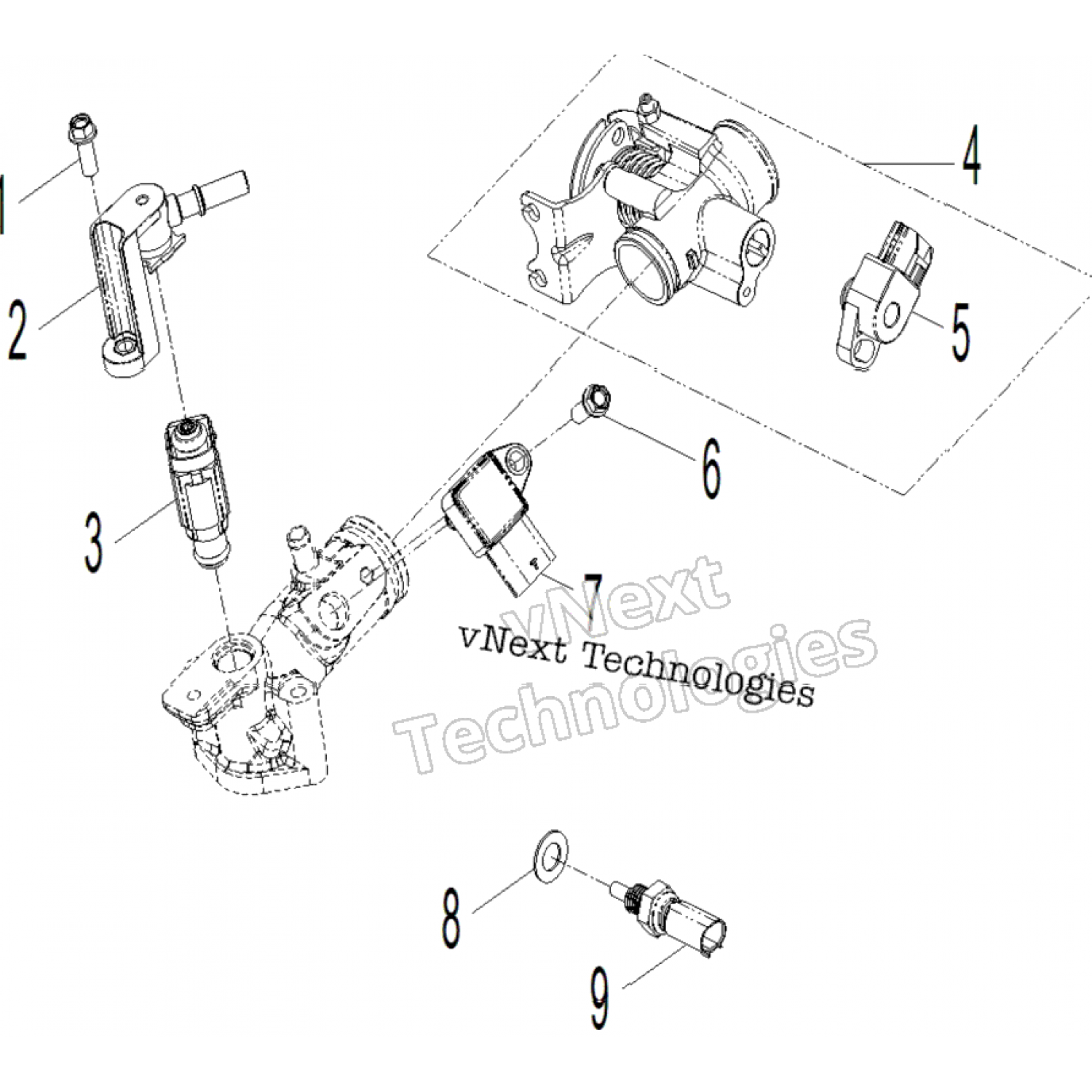 1
2
4
5
3
6
7
vNext Technologies
vNext Technologies
8
9