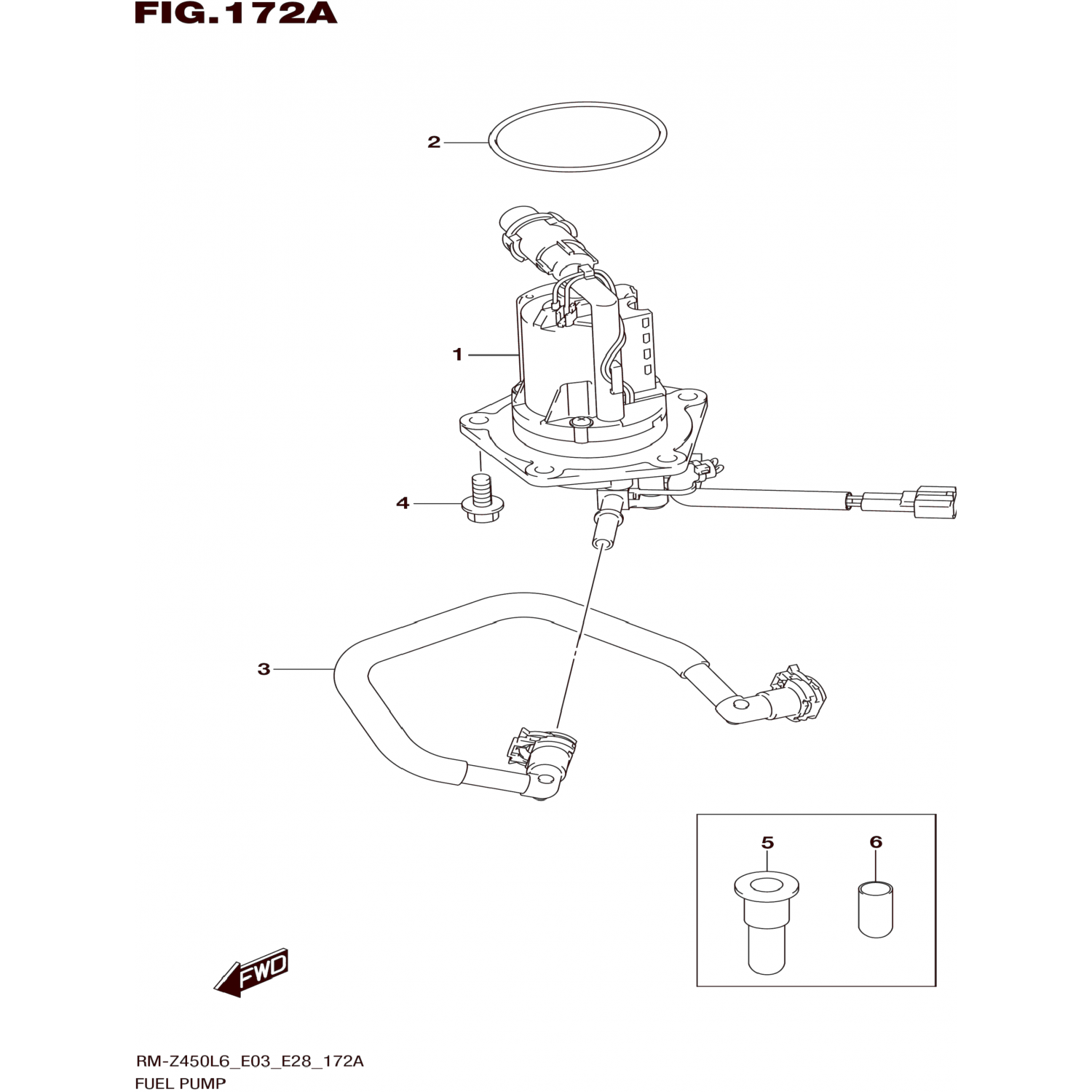 FIG.172A

2

1

4

3

5

6

FWD

RM-Z450L6_E03_E28_172A
FUEL PUMP