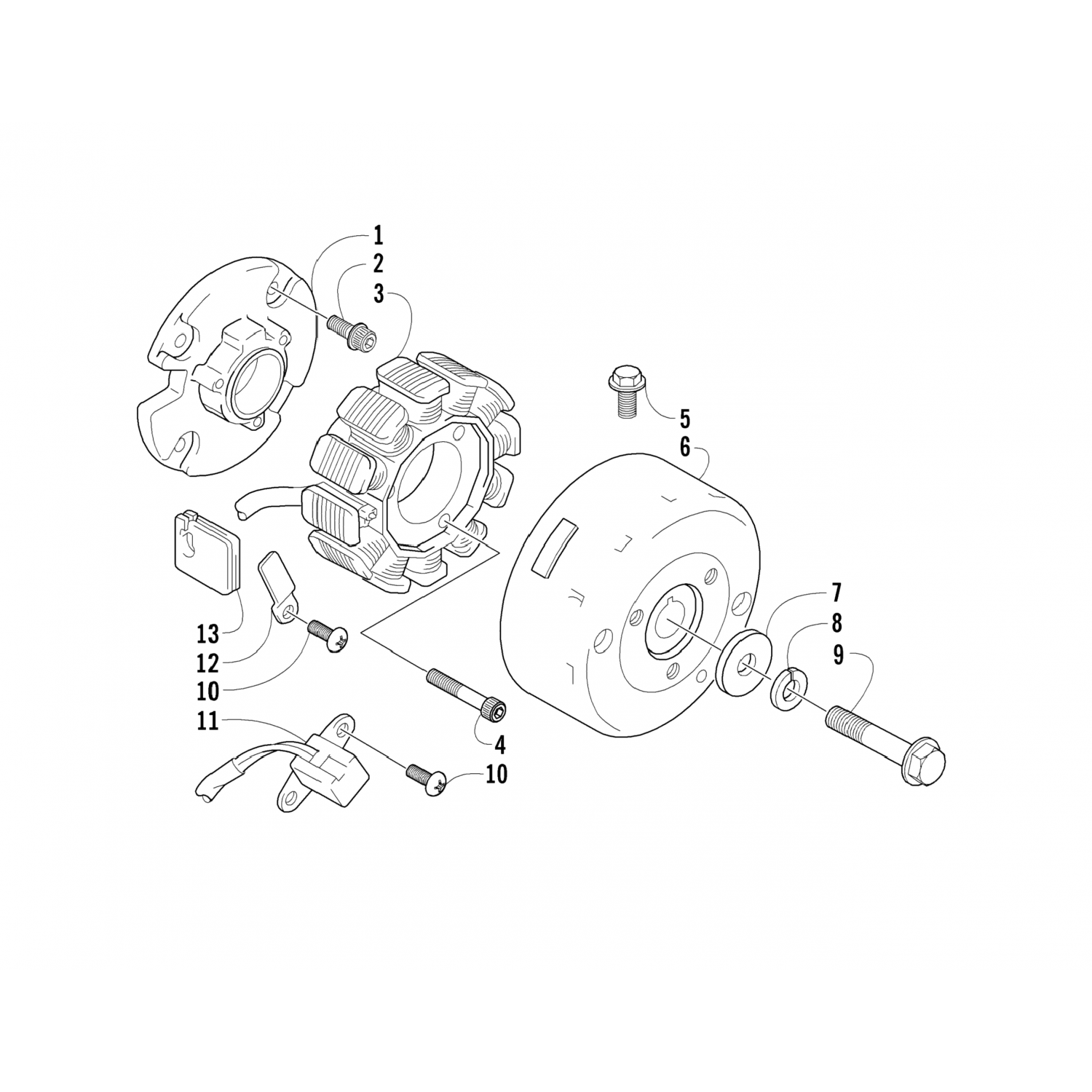 1
2
3
5
6
7
8
9
13
12
10
11
4
10