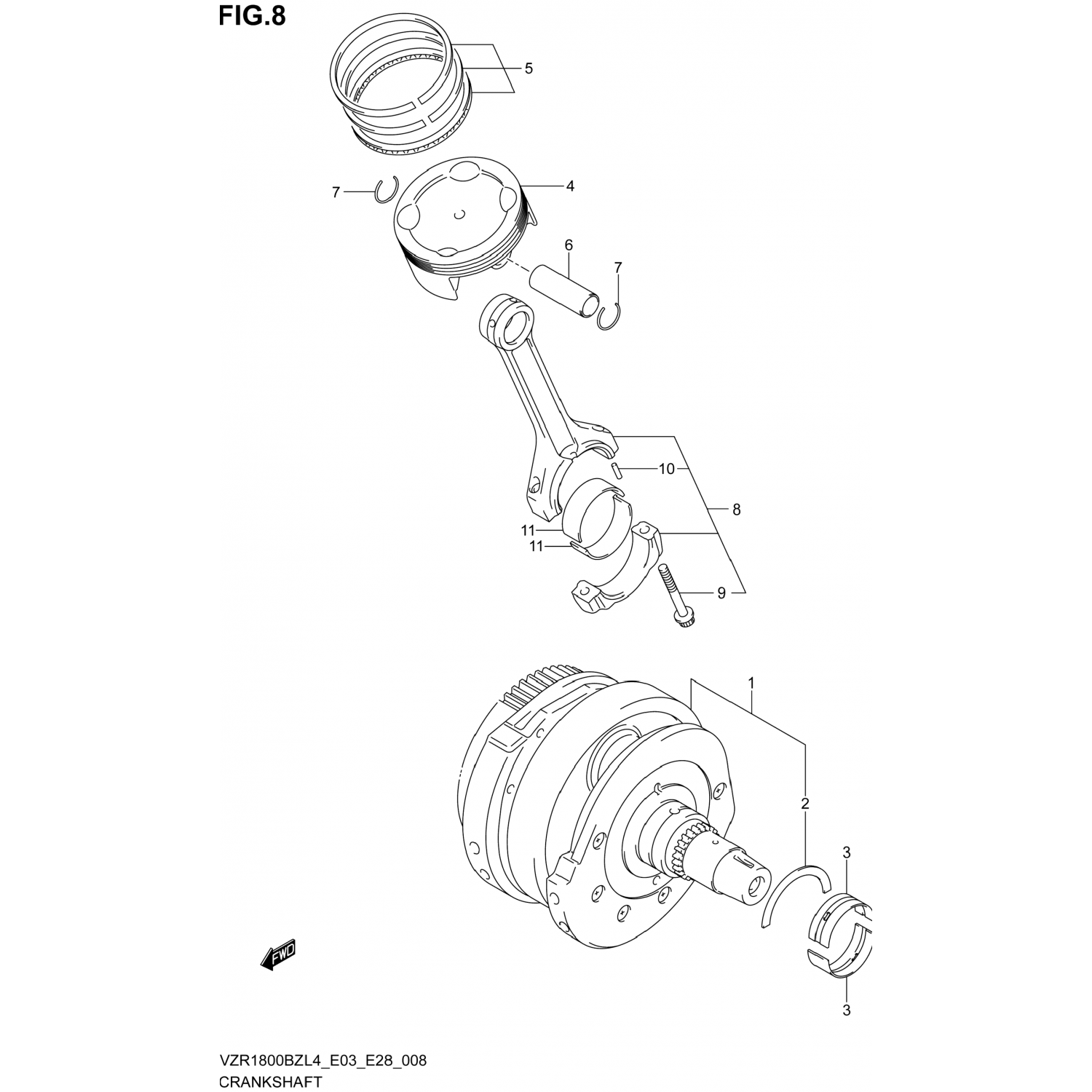 FIG.8

5

7

4

6

7

10

8

11

11

9

1

2

3

3

FWD

VZR1800BZL4_E03_E28_008
CRANKSHAFT