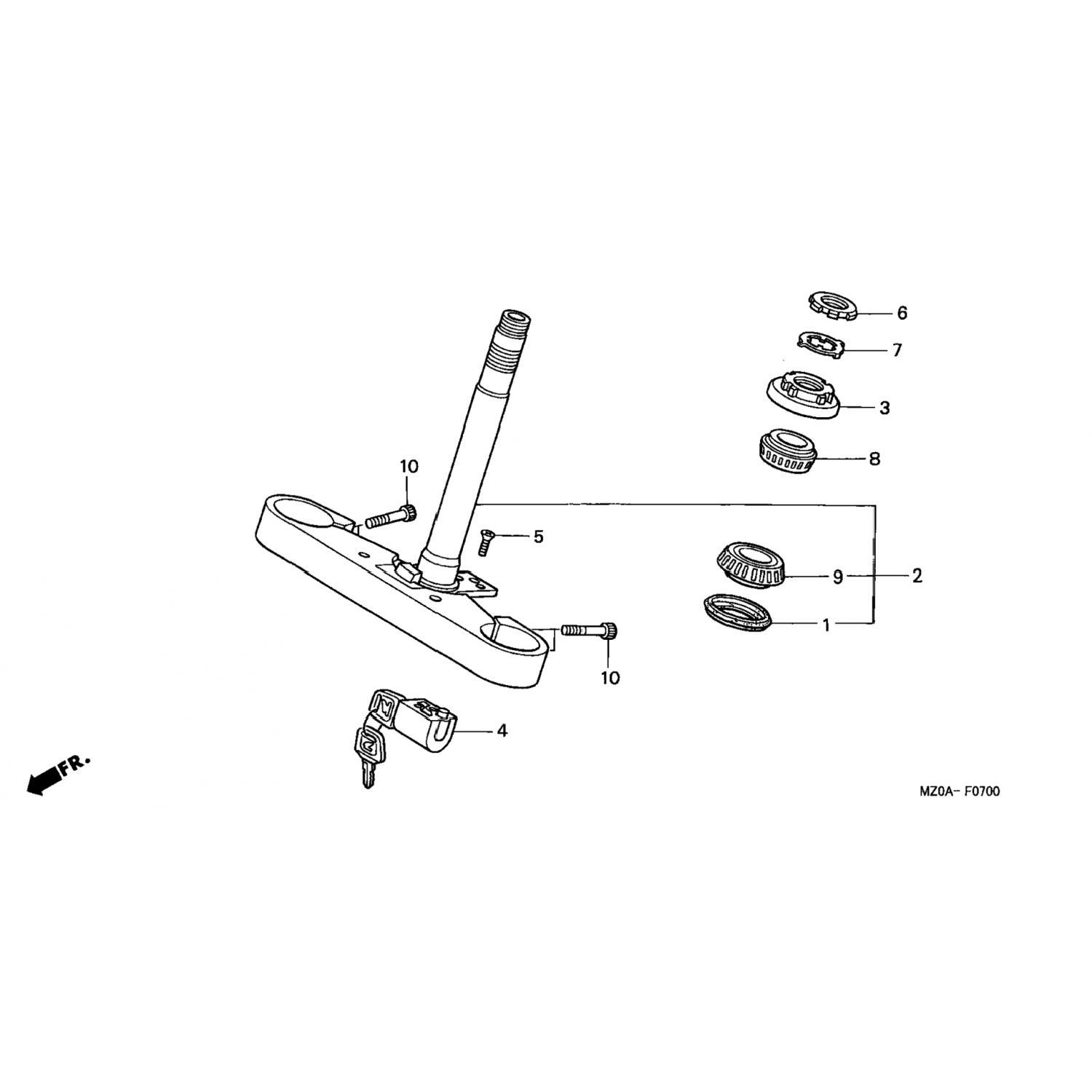 6
7
3
8
10
5
9
2
1
10
4
FR.
MZ0A- F0700