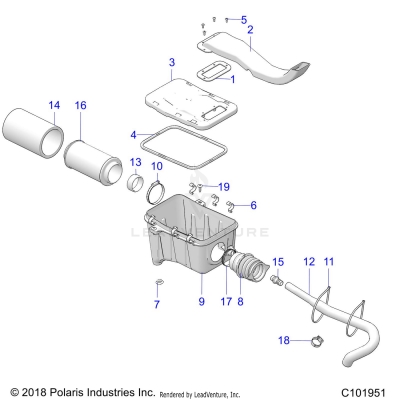 5
2
3
1
14
16
4
13
10
19
6
LEADVENTURE
15
12
11
7
9
17
8
18
© 2018 Polaris Industries Inc. Rendered by LeadVenture, Inc.
C101951