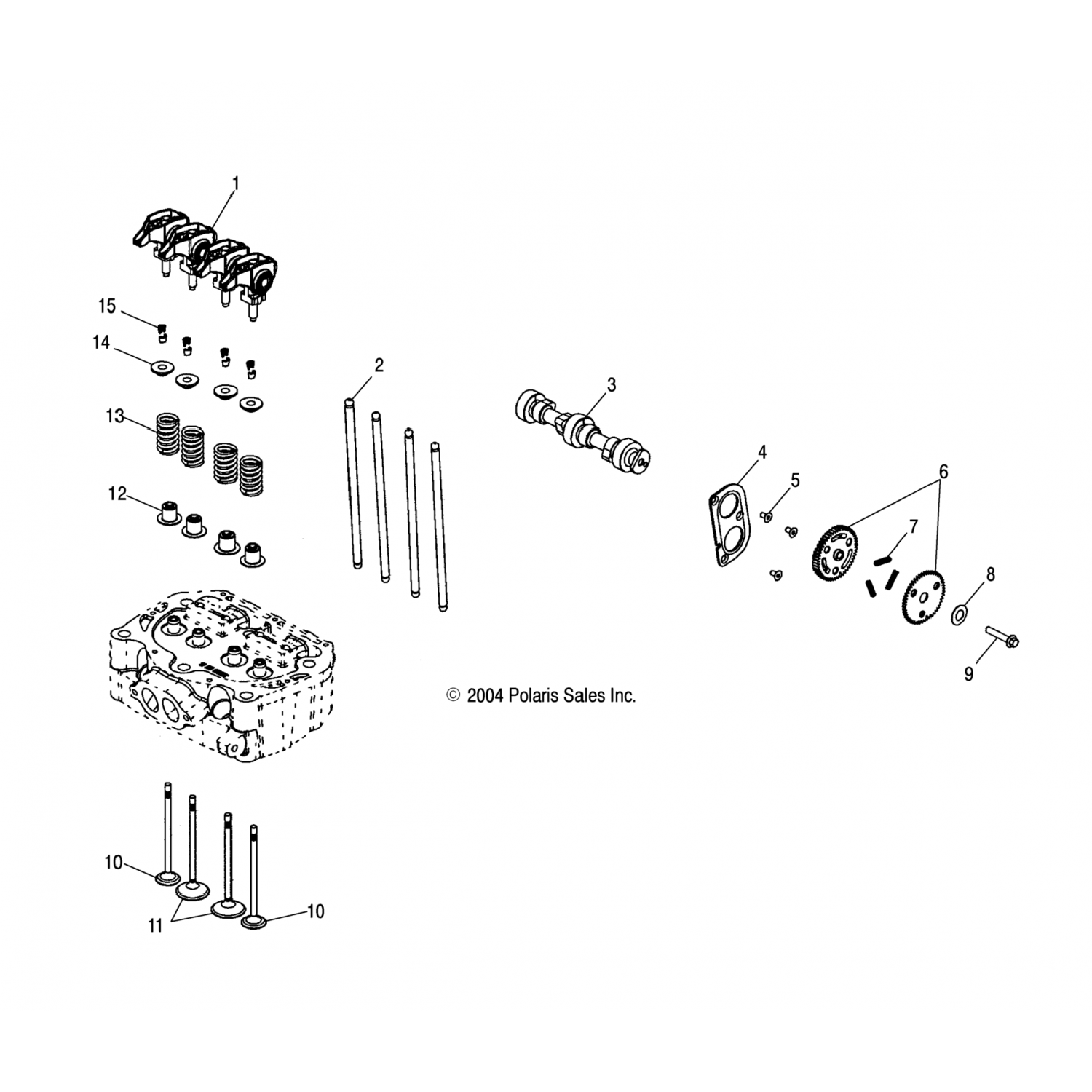 1
15
14
13
12
2
3
4
5
6
7
8
9
© 2004 Polaris Sales Inc.
10
11
10