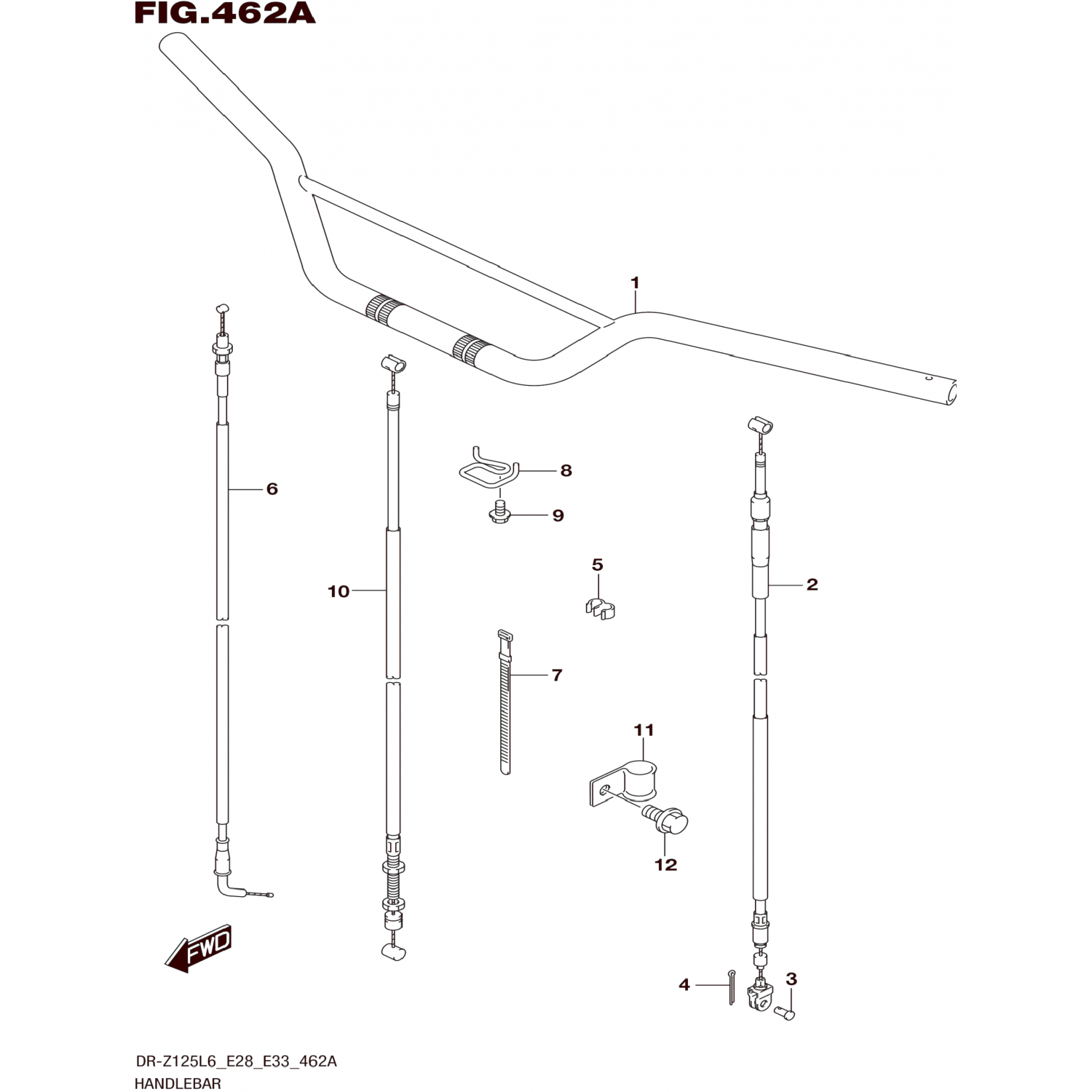 FIG.462A

1

6

8

9

5

10

2

7

11

12

FWD

4

3

DR-Z125L6_E28_E33_462A
HANDLEBAR