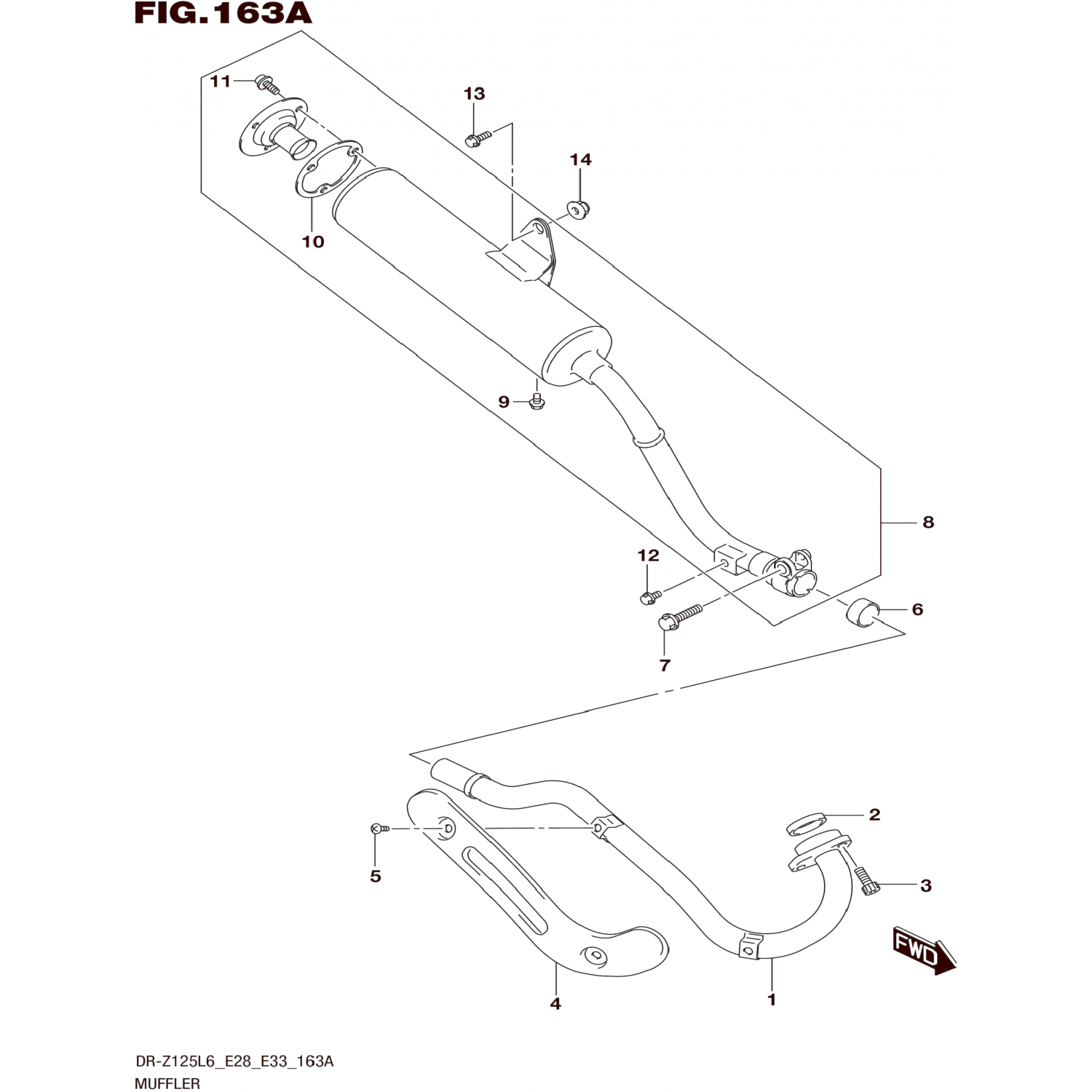 FIG.163A

11
13
14
10
9
8
12
6
7
2
5
3
FWD
4
1

DR-Z125L6_E28_E33_163A
MUFFLER