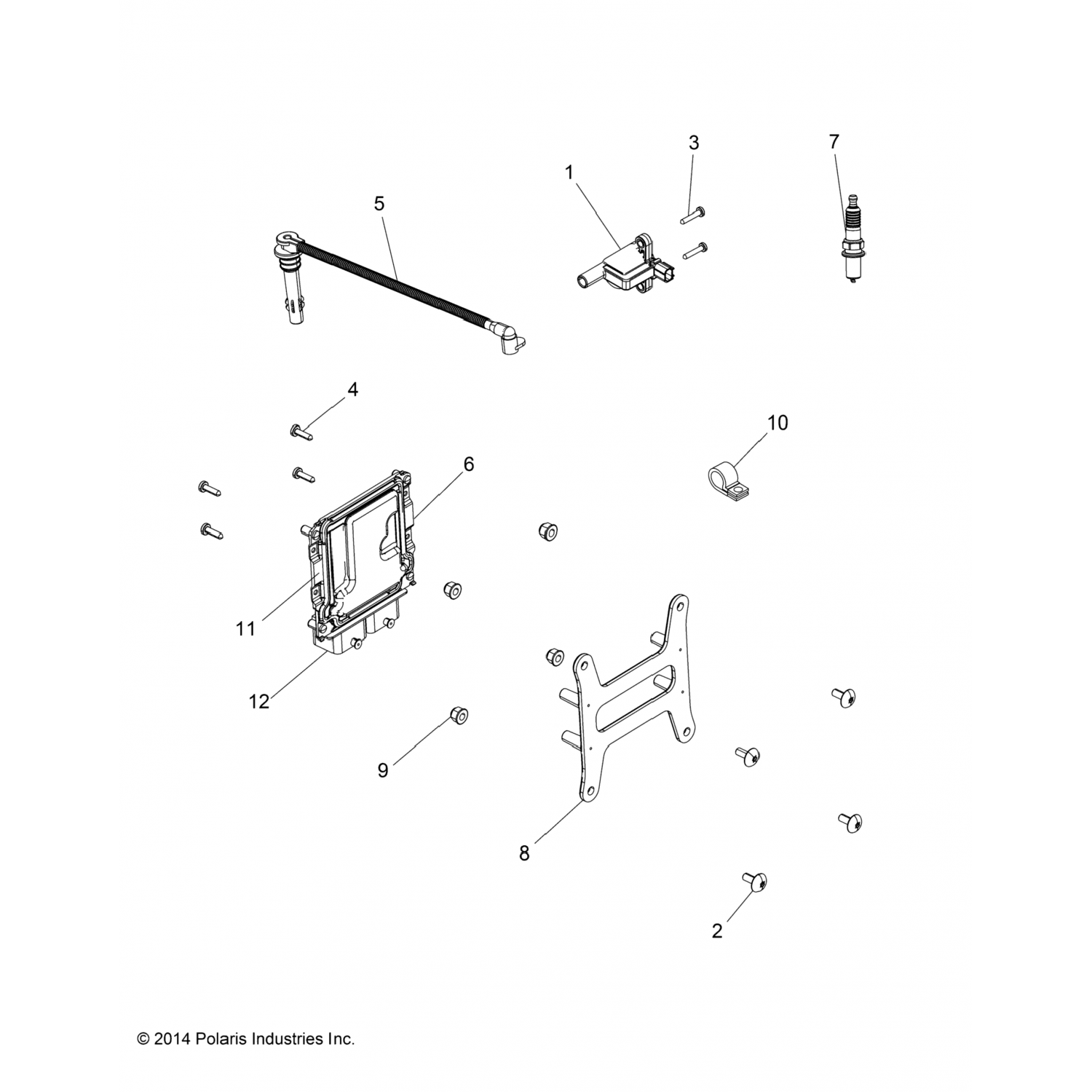 3
7
1
5
4
10
6
11
12
9
8
2
© 2014 Polaris Industries Inc.