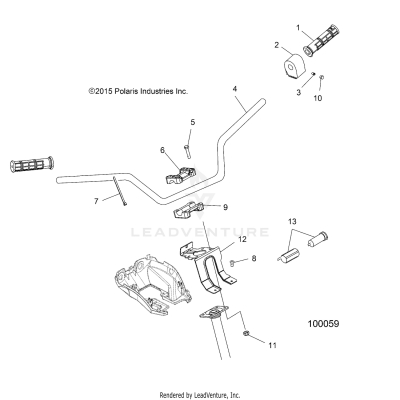 1
2
3
10
©2015 Polaris Industries Inc.
4
5
6
7
9
LEADVENTURE
13
12
8
100059
11
Rendered by LeadVenture, Inc.