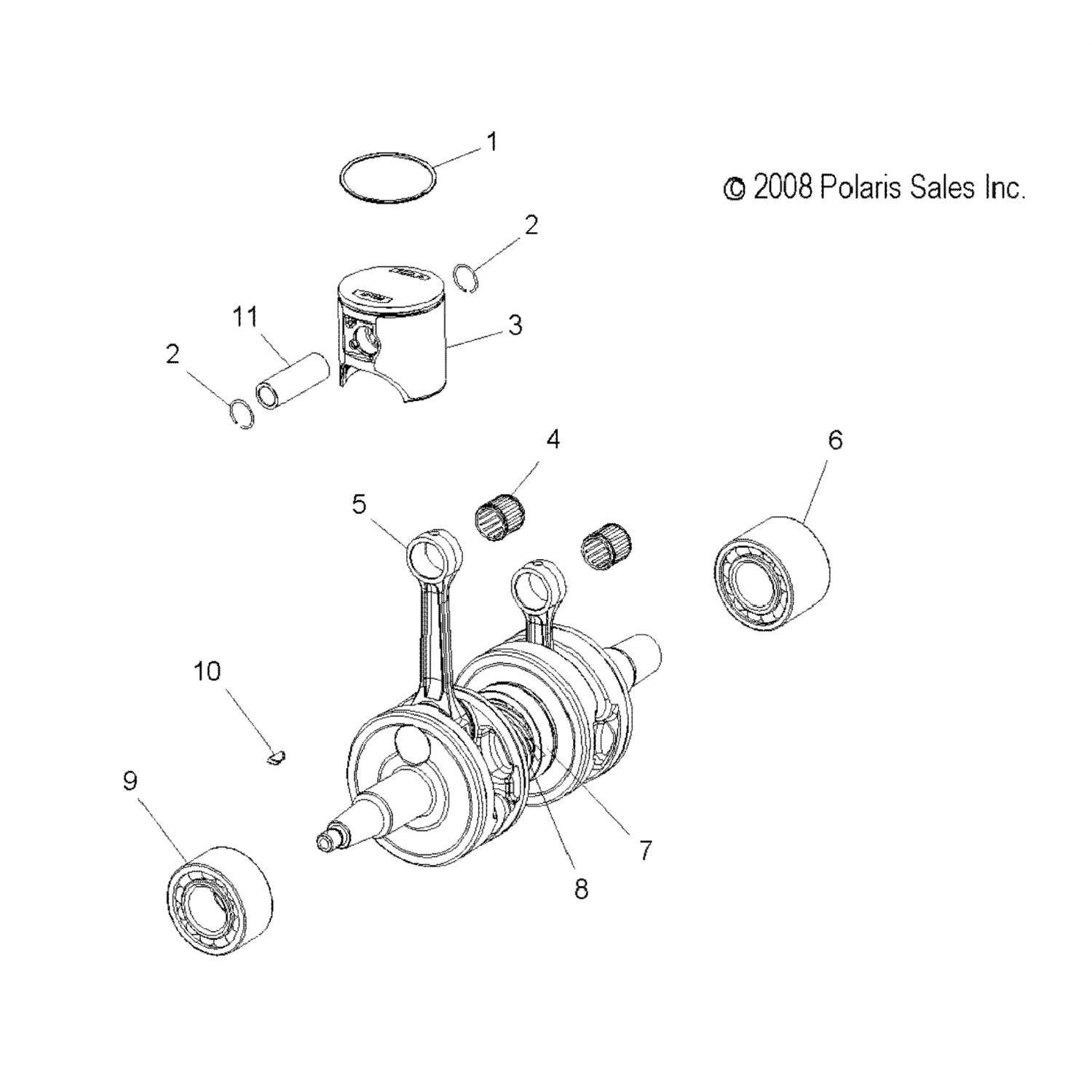 1

© 2008 Polaris Sales Inc.

2

11

3

2

4

6

5

10

9

7

8