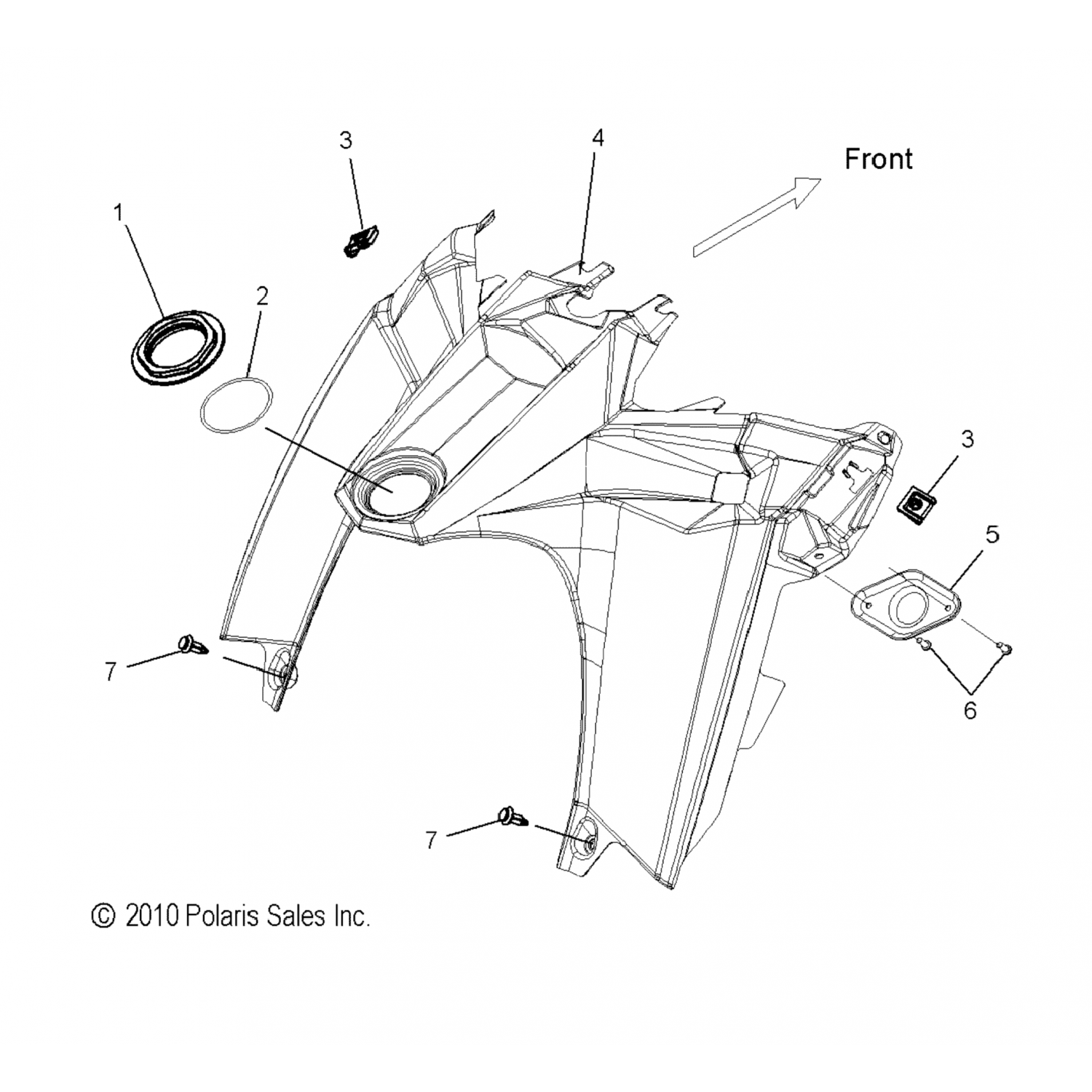 3

4

Front

1

2

3

5

7

6

7

© 2010 Polaris Sales Inc.