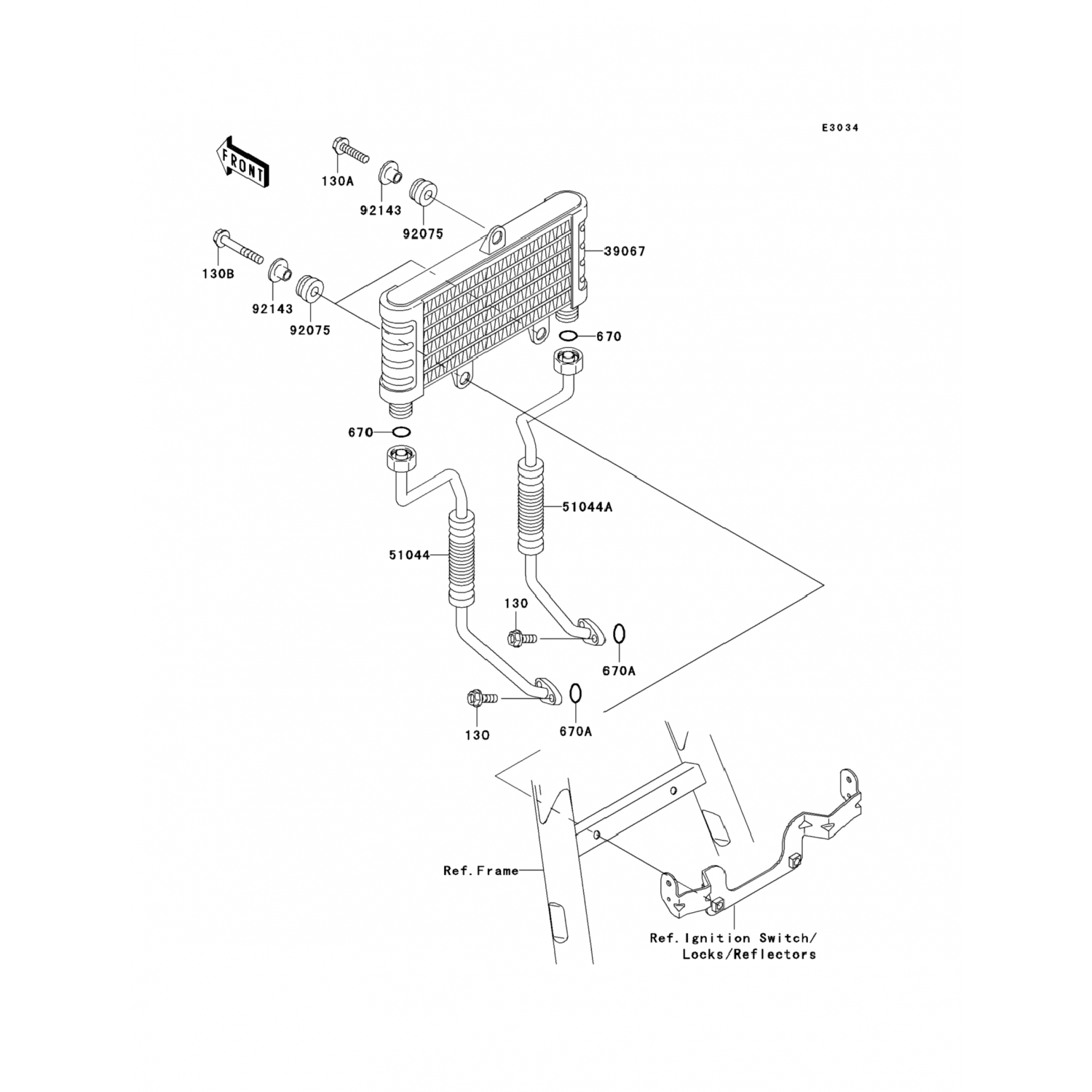 E3034

FRONT

130A

92143

92075

130B

92143

92075

39067

670

670

51044A

51044

130

670A

130

670A

Ref.Frame

Ref.Ignition Switch/ Locks/Reflectors